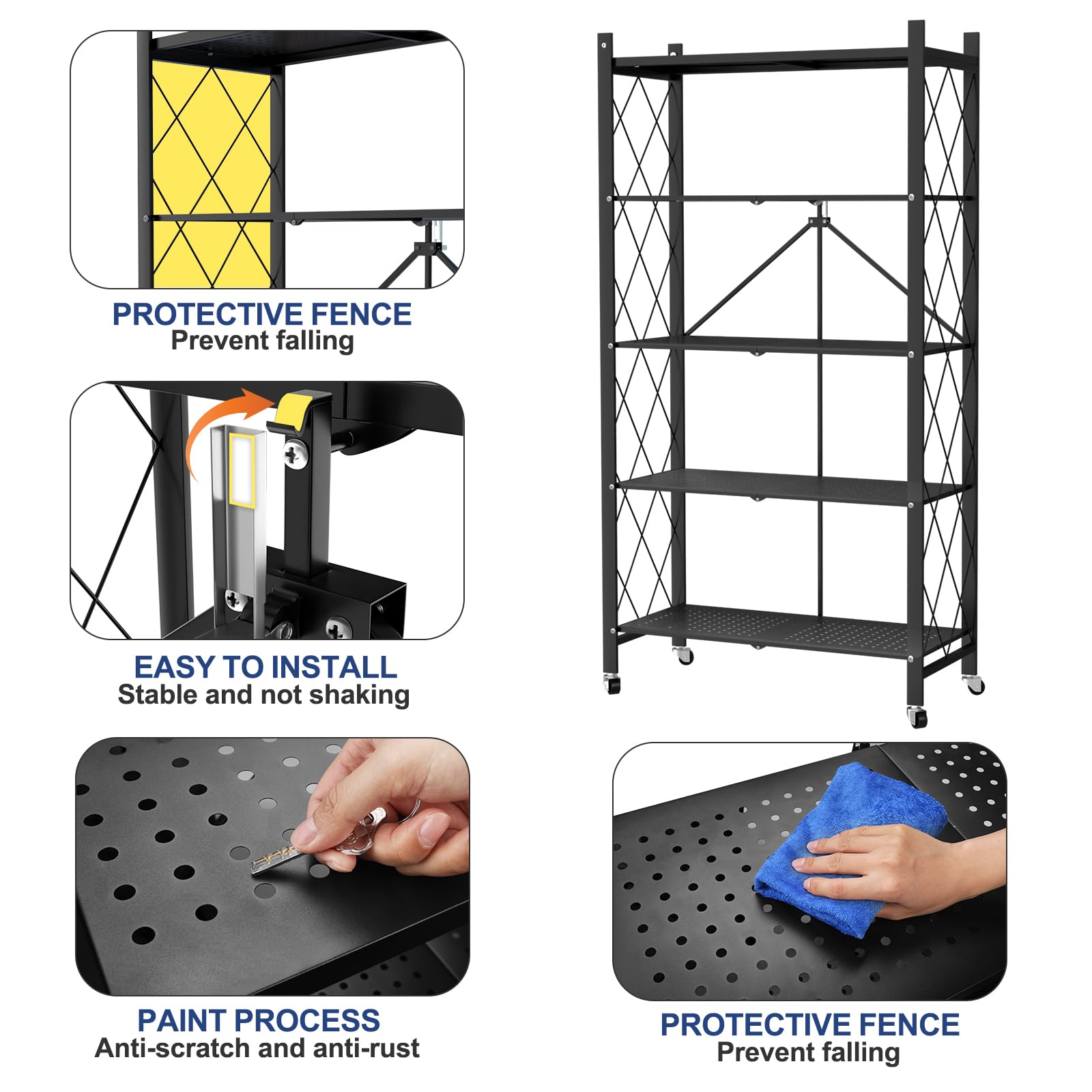 PROTECTIVE FENCE
Prevent falling

EASY TO INSTALL
Stable and not shaking

PAINT PROCESS
Anti-scratch and anti-rust

PROTECTIVE FENCE
Prevent falling