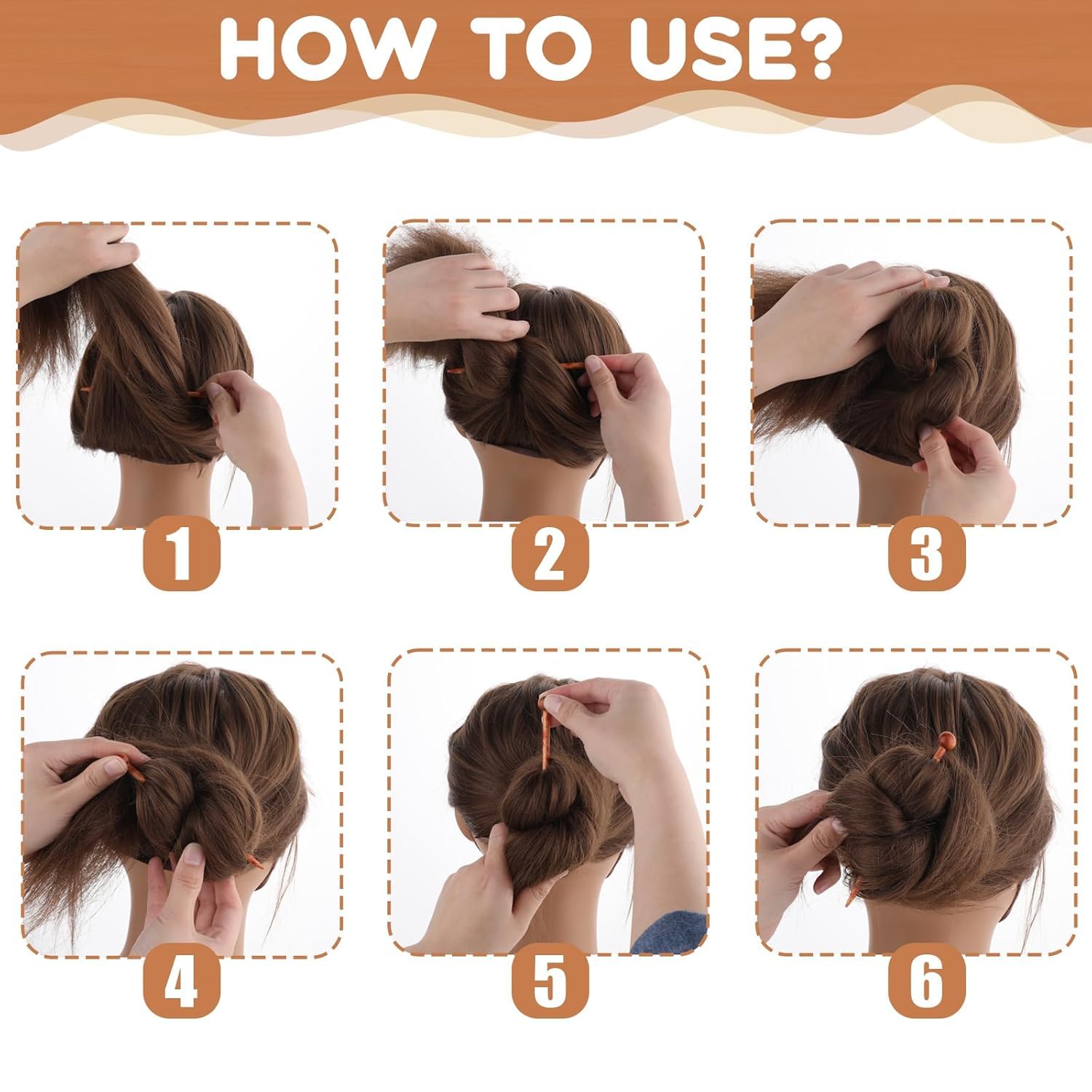 HOW TO USE?

1

2

3

4

5

6