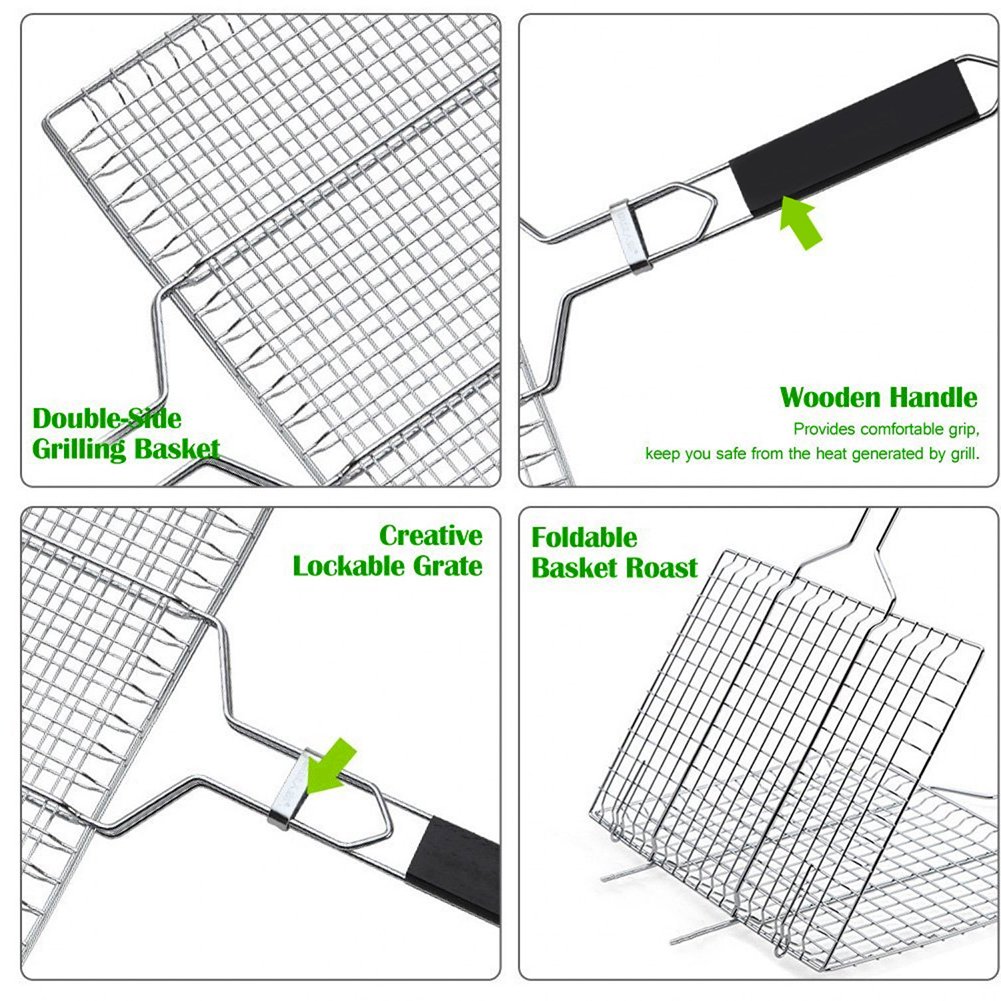 Double-Side Grilling Basket

Wooden Handle
Provides comfortable grip,
keep you safe from the heat generated by grill.

Creative Lockable Grate

Foldable Basket Roast