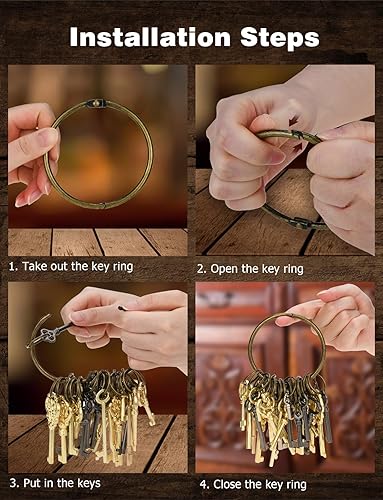 Installation Steps

1. Take out the key ring

2. Open the key ring

3. Put in the keys

4. Close the key ring