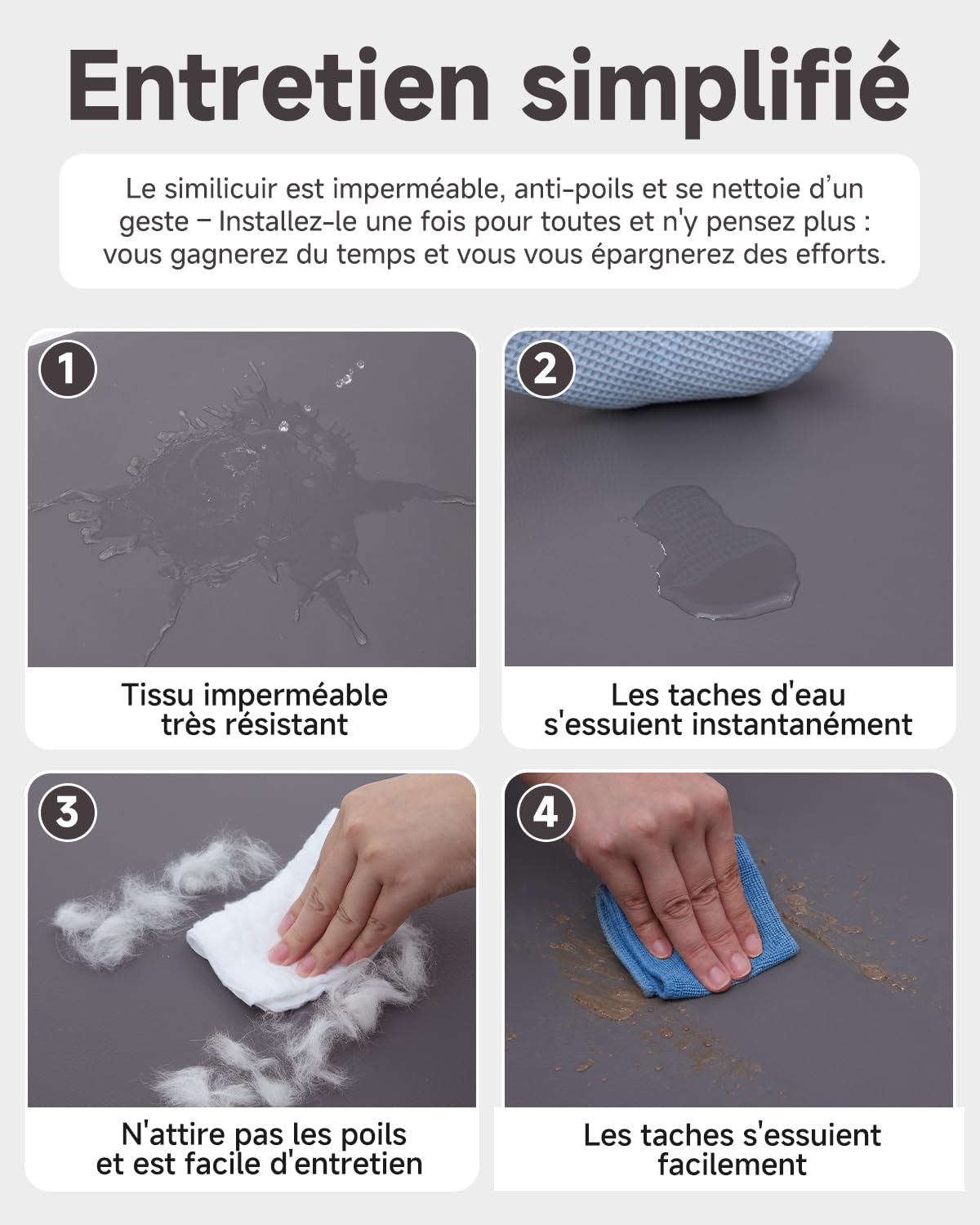 Entretien simplifié

Le similicuir est imperméable, anti-poils et se nettoie d'un geste – Installez-le une fois pour toutes et n'y pensez plus : vous gagnerez du temps et vous vous épargnerez des efforts.

1

Tissu imperméable très résistant

2

Les taches d'eau s'essuient instantanément

3

N'attire pas les poils et est facile d'entretien

4

Les taches s'essuient facilement