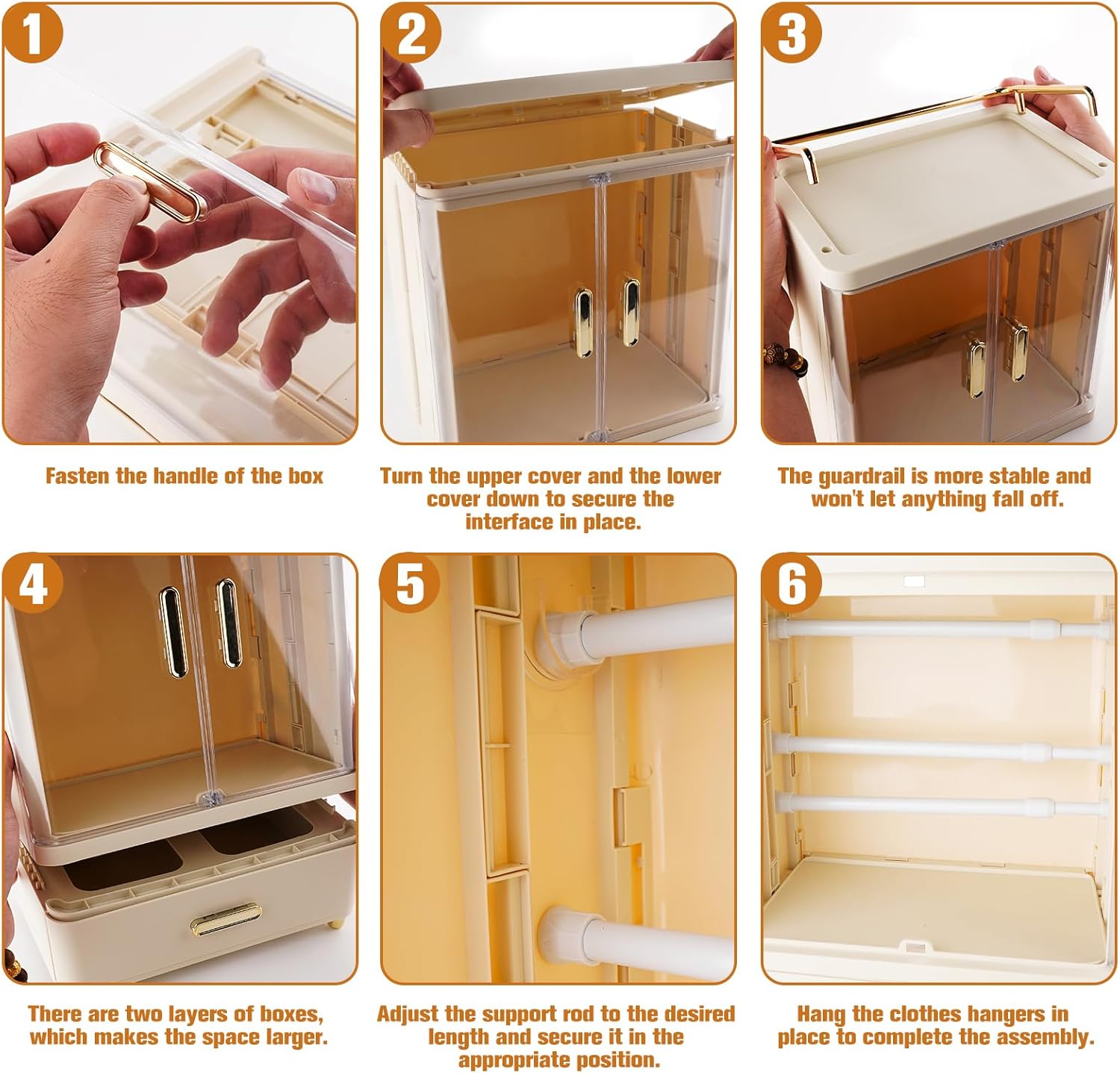 1

Fasten the handle of the box

2

Turn the upper cover and the lower cover down to secure the interface in place.

3

The guardrail is more stable and won't let anything fall off.

4

There are two layers of boxes, which makes the space larger.

5

Adjust the support rod to the desired length and secure it in the appropriate position.

6

Hang the clothes hangers in place to complete the assembly.