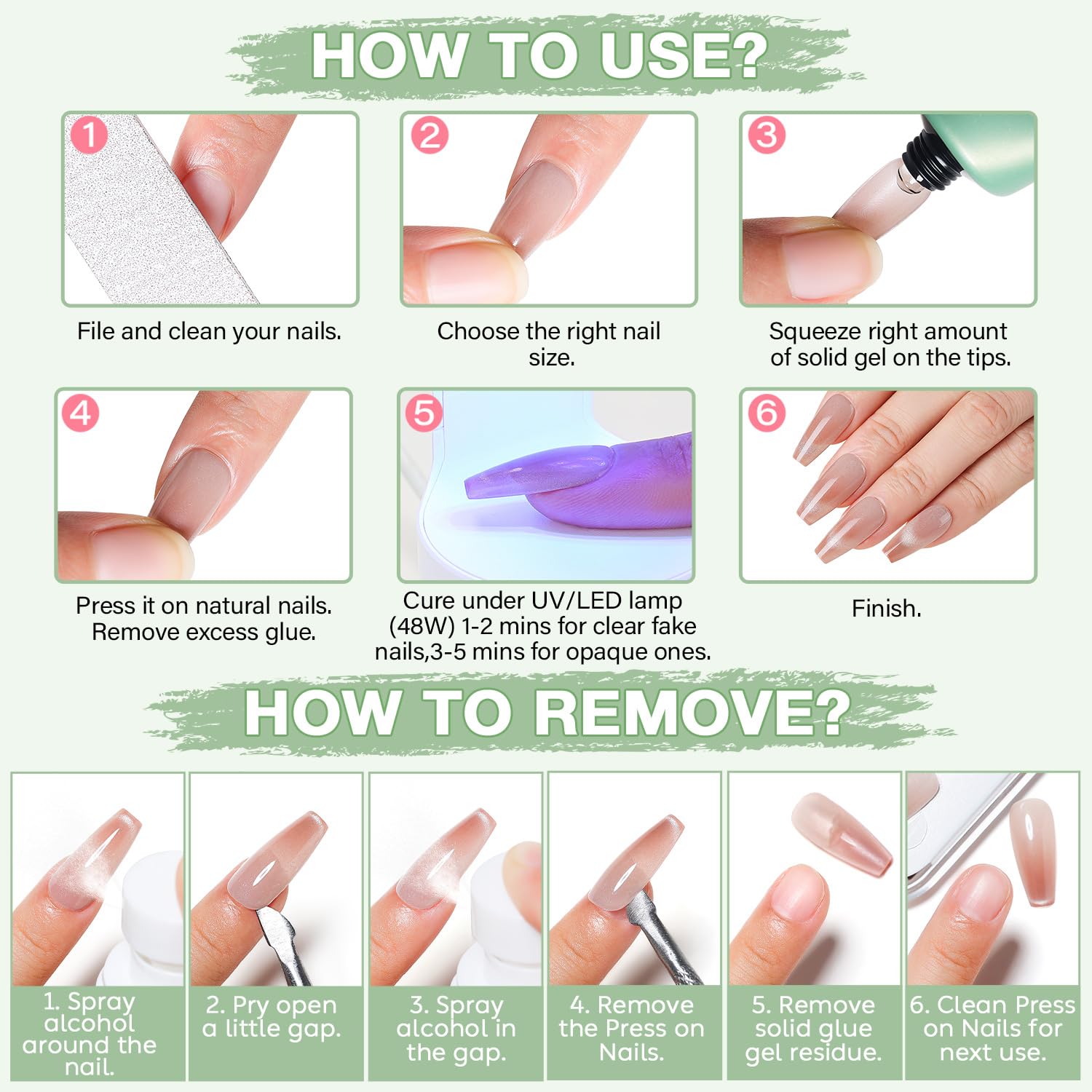 HOW TO USE?

1
File and clean your nails.

2
Choose the right nail size.

3
Squeeze right amount of solid gel on the tips.

4
Press it on natural nails. Remove excess glue.

5
Cure under UV/LED lamp (48W) 1-2 mins for clear fake nails,3-5 mins for opaque ones.

6
Finish.

HOW TO REMOVE?

1. Spray alcohol around the nail.

2. Pry open a little gap.

3. Spray alcohol in the gap.

4. Remove the Press on Nails.

5. Remove solid glue gel residue.

6. Clean Press on Nails for next use.