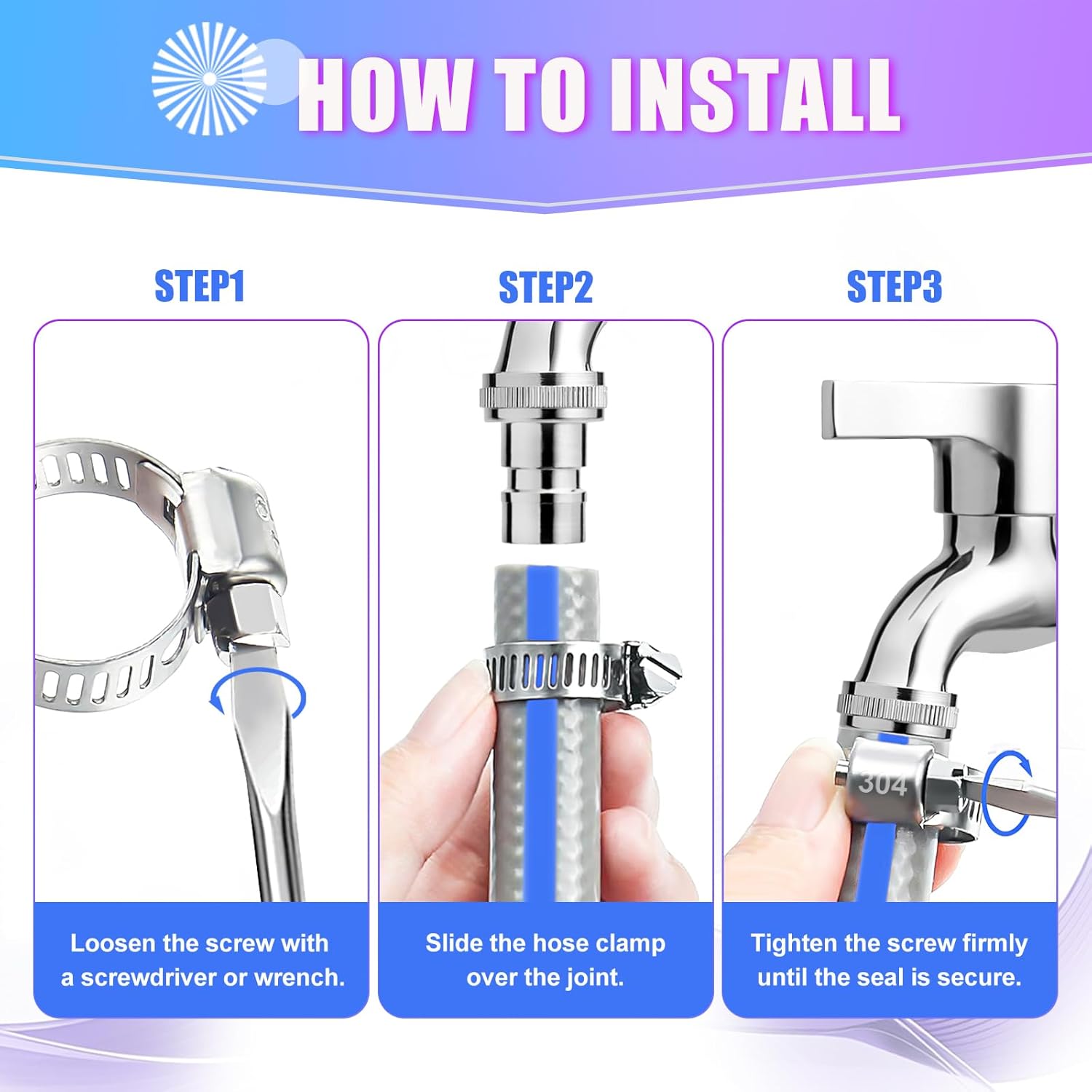 HOW TO INSTALL

STEP1

Loosen the screw with a screwdriver or wrench.

STEP2

Slide the hose clamp over the joint.

STEP3

304

Tighten the screw firmly until the seal is secure.