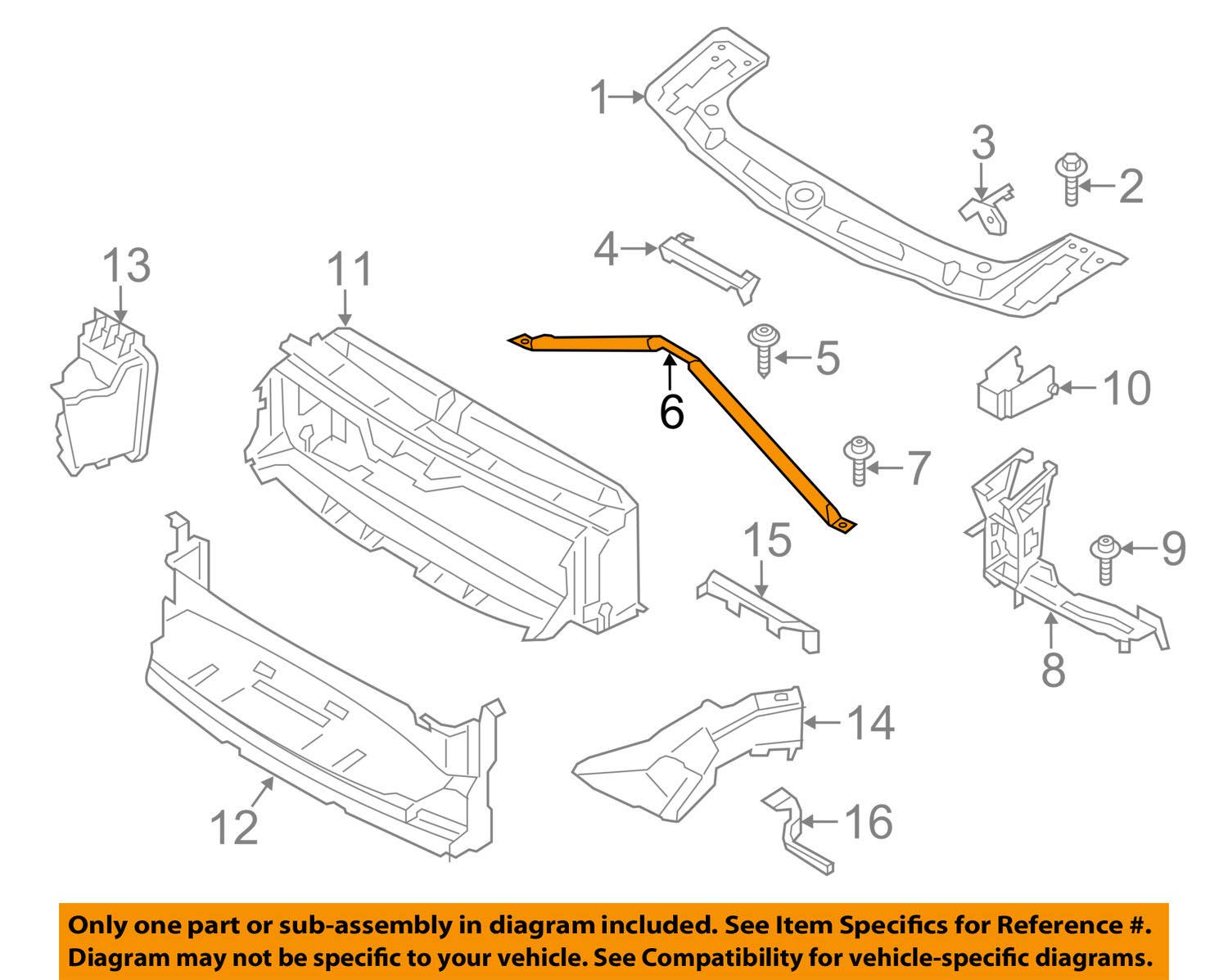 1
3
2
4
13
11
5
6
10
7
15
9
8
14
12
16

Only one part or sub-assembly in diagram included. See Item Specifics for Reference #.
Diagram may not be specific to your vehicle. See Compatibility for vehicle-specific diagrams.