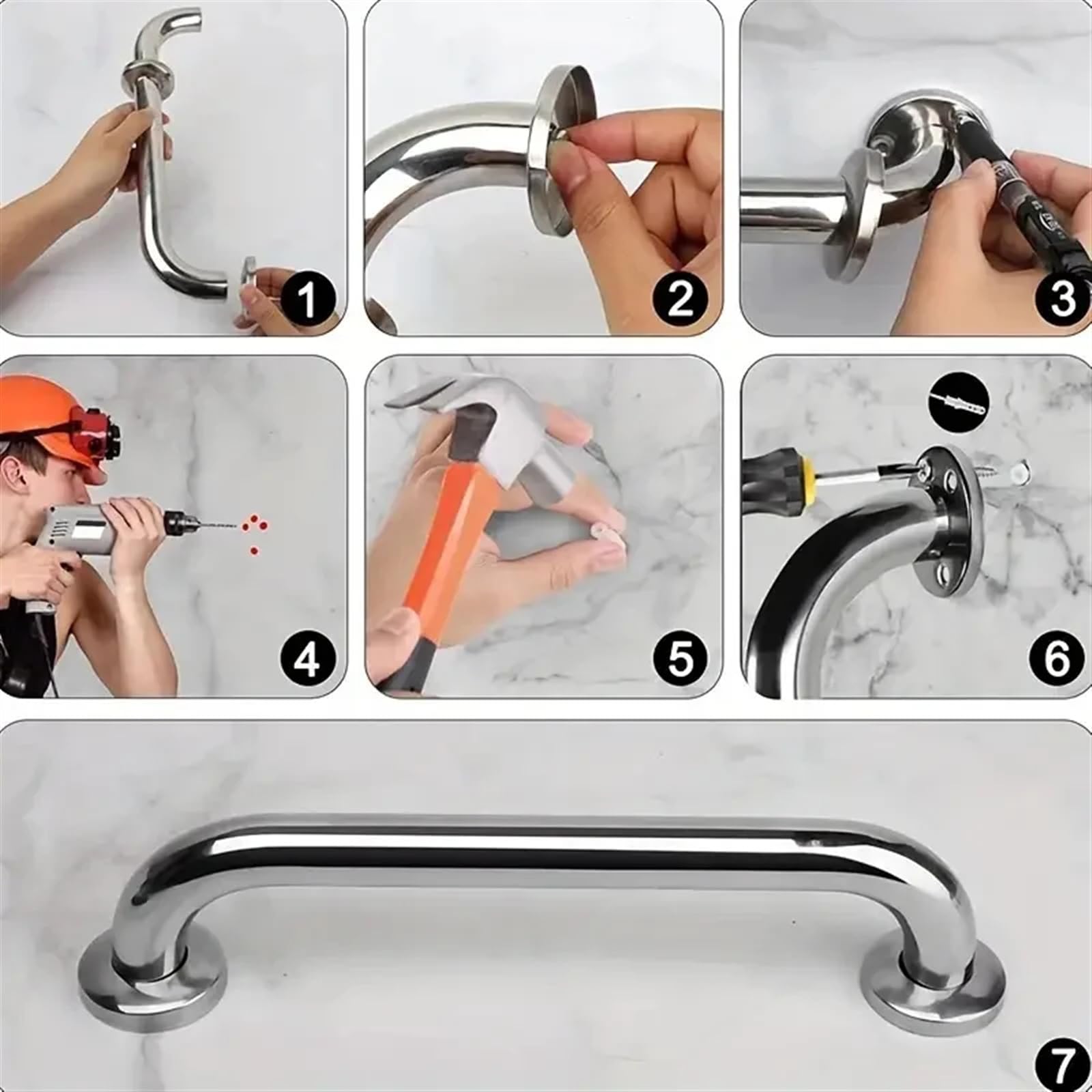 1
2
3
4
5
6
7