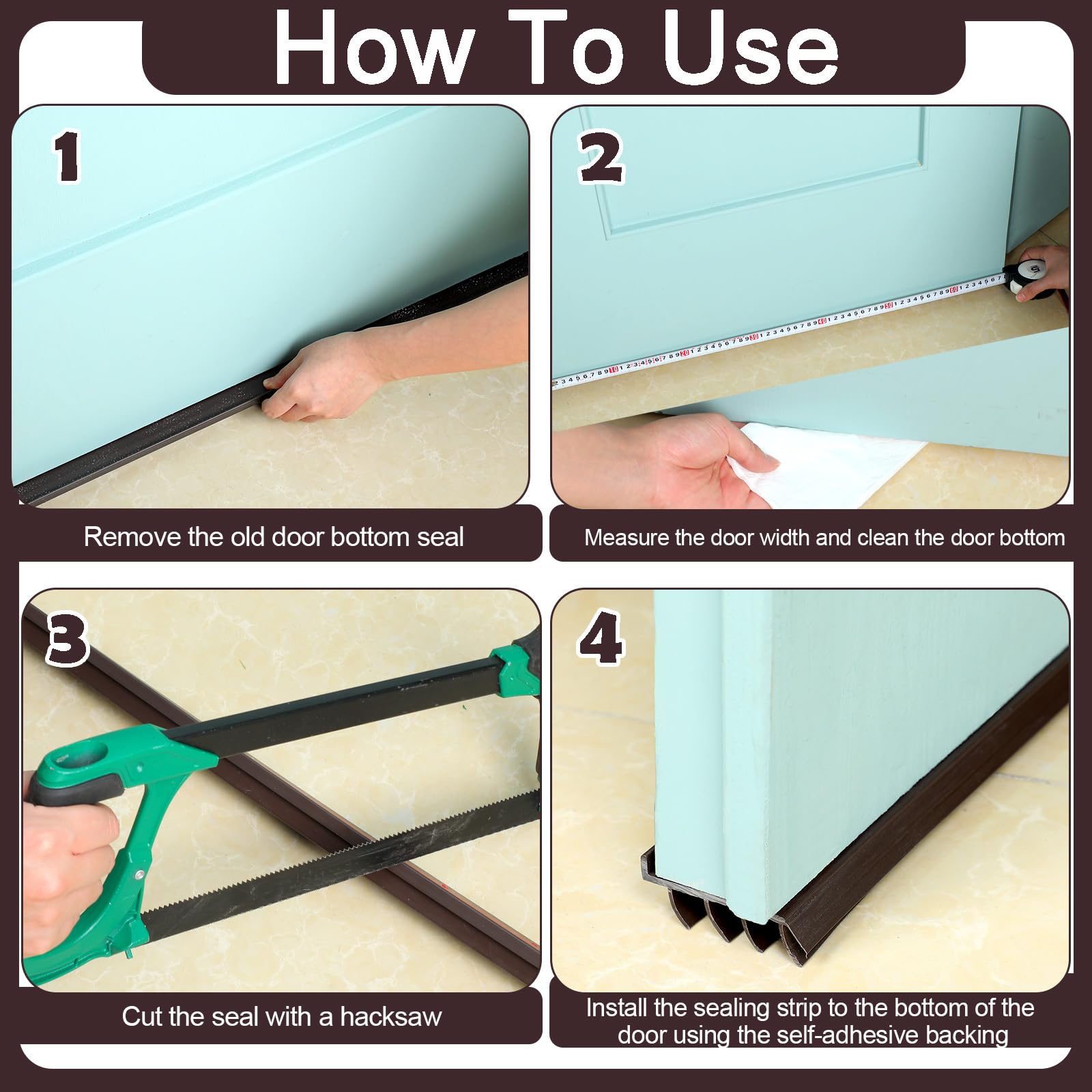 How To Use

1

Remove the old door bottom seal

2

Measure the door width and clean the door bottom

3

Cut the seal with a hacksaw

4

Install the sealing strip to the bottom of the door using the self-adhesive backing