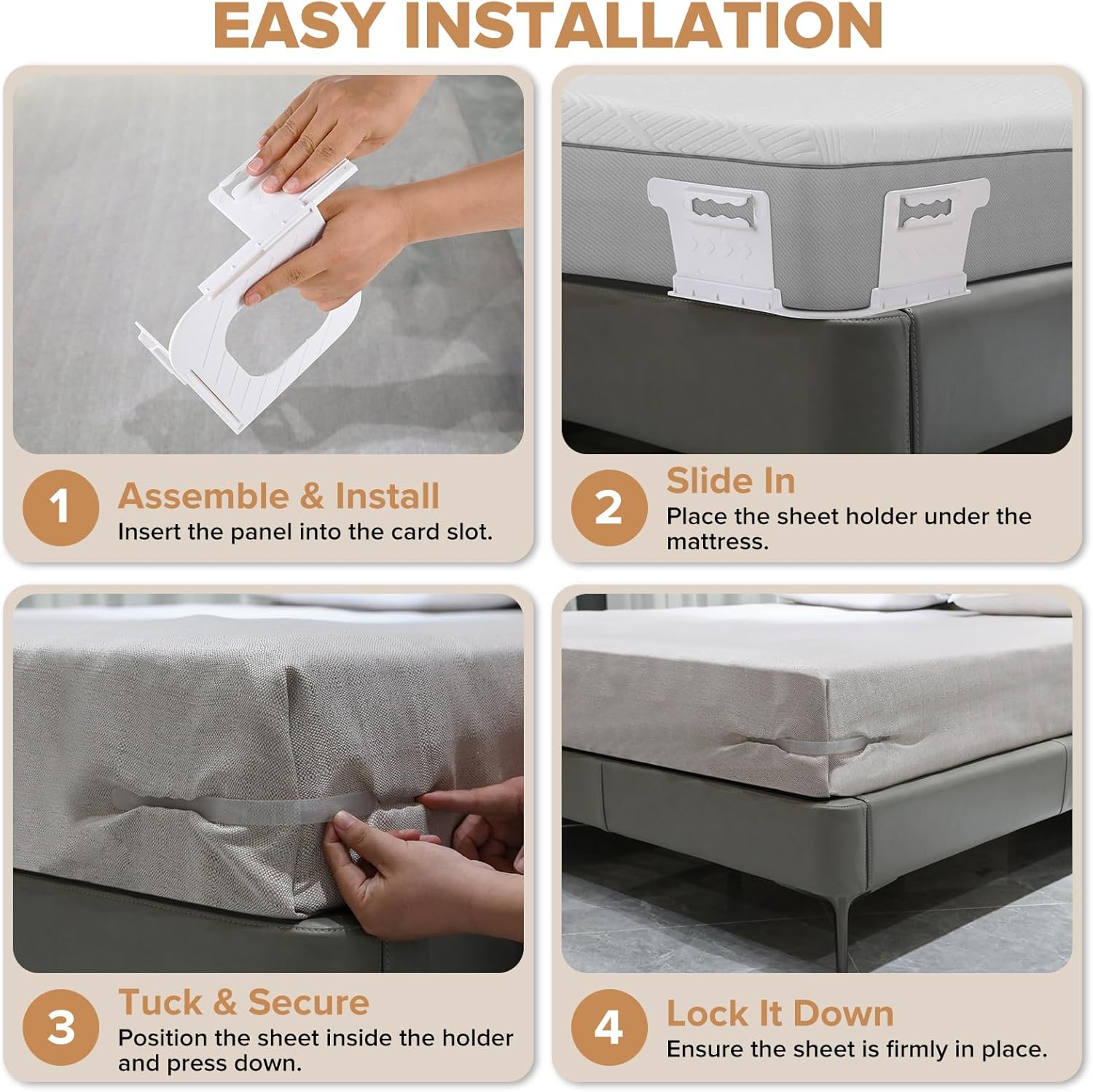 EASY INSTALLATION

1 Assemble & Install
Insert the panel into the card slot.

2 Slide In
Place the sheet holder under the mattress.

3 Tuck & Secure
Position the sheet inside the holder and press down.

4 Lock It Down
Ensure the sheet is firmly in place.