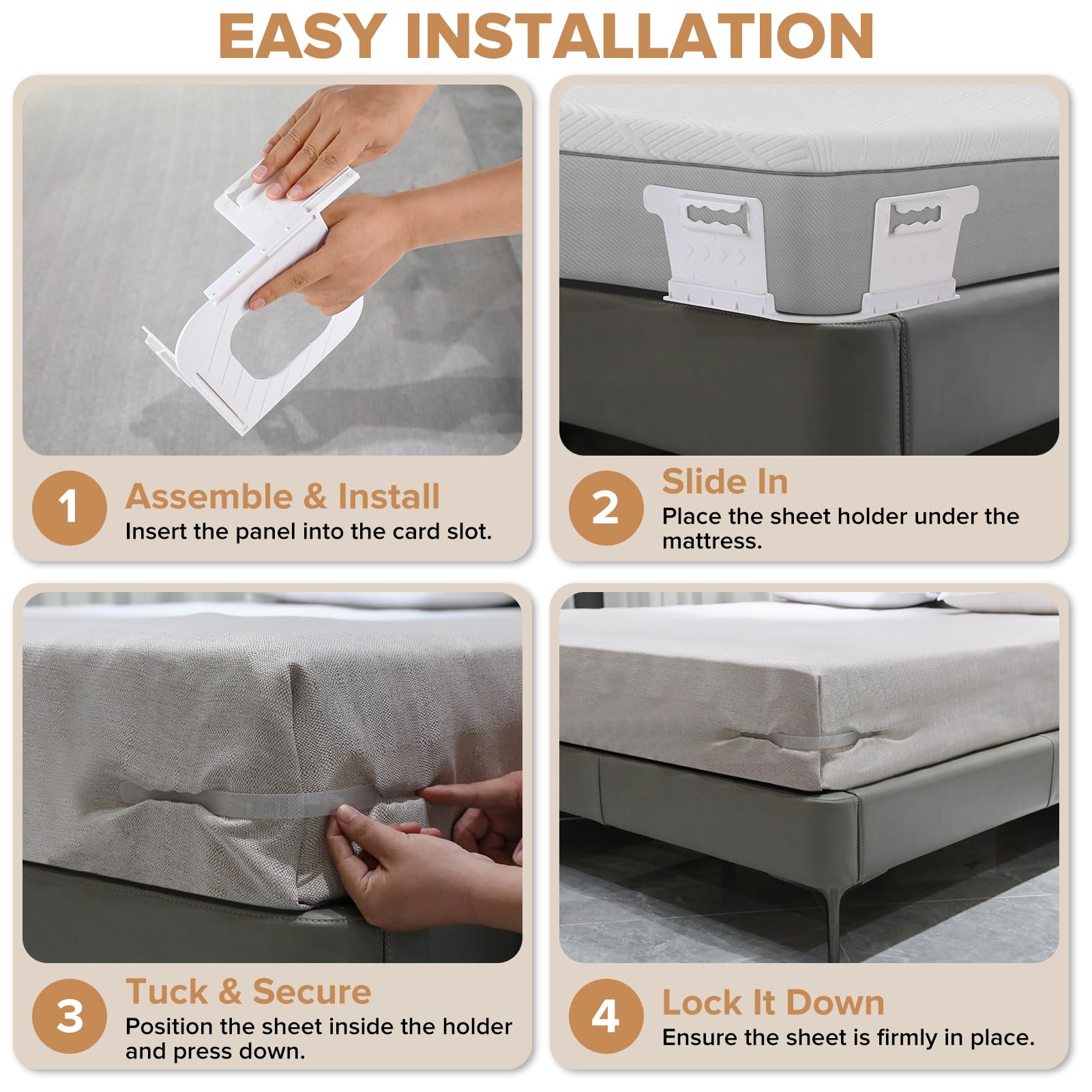 EASY INSTALLATION

1 Assemble & Install
Insert the panel into the card slot.

2 Slide In
Place the sheet holder under the mattress.

3 Tuck & Secure
Position the sheet inside the holder and press down.

4 Lock It Down
Ensure the sheet is firmly in place.