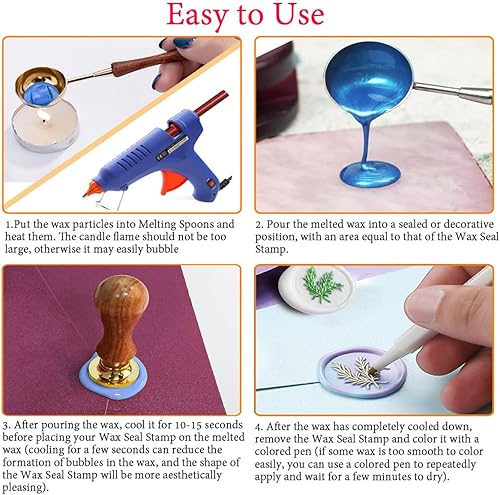 Easy to Use

1.Put the wax particles into Melting Spoons and heat them. The candle flame should not be too large, otherwise it may easily bubble

2. Pour the melted wax into a sealed or decorative position, with an area equal to that of the Wax Seal Stamp.

3. After pouring the wax, cool it for 10-15 seconds before placing your Wax Seal Stamp on the melted wax (cooling for a few seconds can reduce the formation of bubbles in the wax, and the shape of the Wax Seal Stamp will be more aesthetically pleasing).

4. After the wax has completely cooled down, remove the Wax Seal Stamp and color it with a colored pen (if some wax is too smooth to color easily, you can use a colored pen to repeatedly apply and wait for a few minutes to dry).