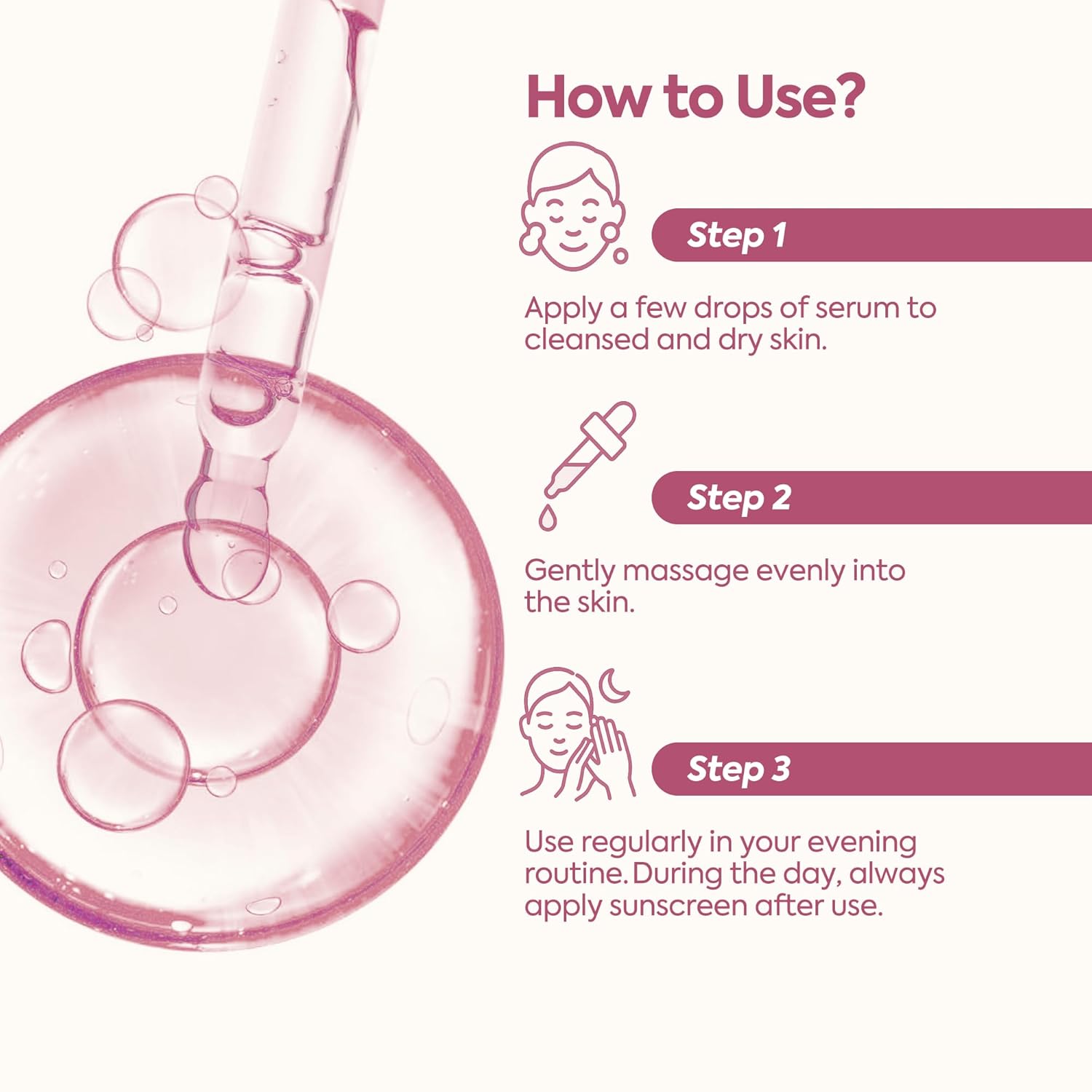 How to Use?

Step 1

Apply a few drops of serum to cleansed and dry skin.

Step 2

Gently massage evenly into the skin.

Step 3

Use regularly in your evening routine. During the day, always apply sunscreen after use.