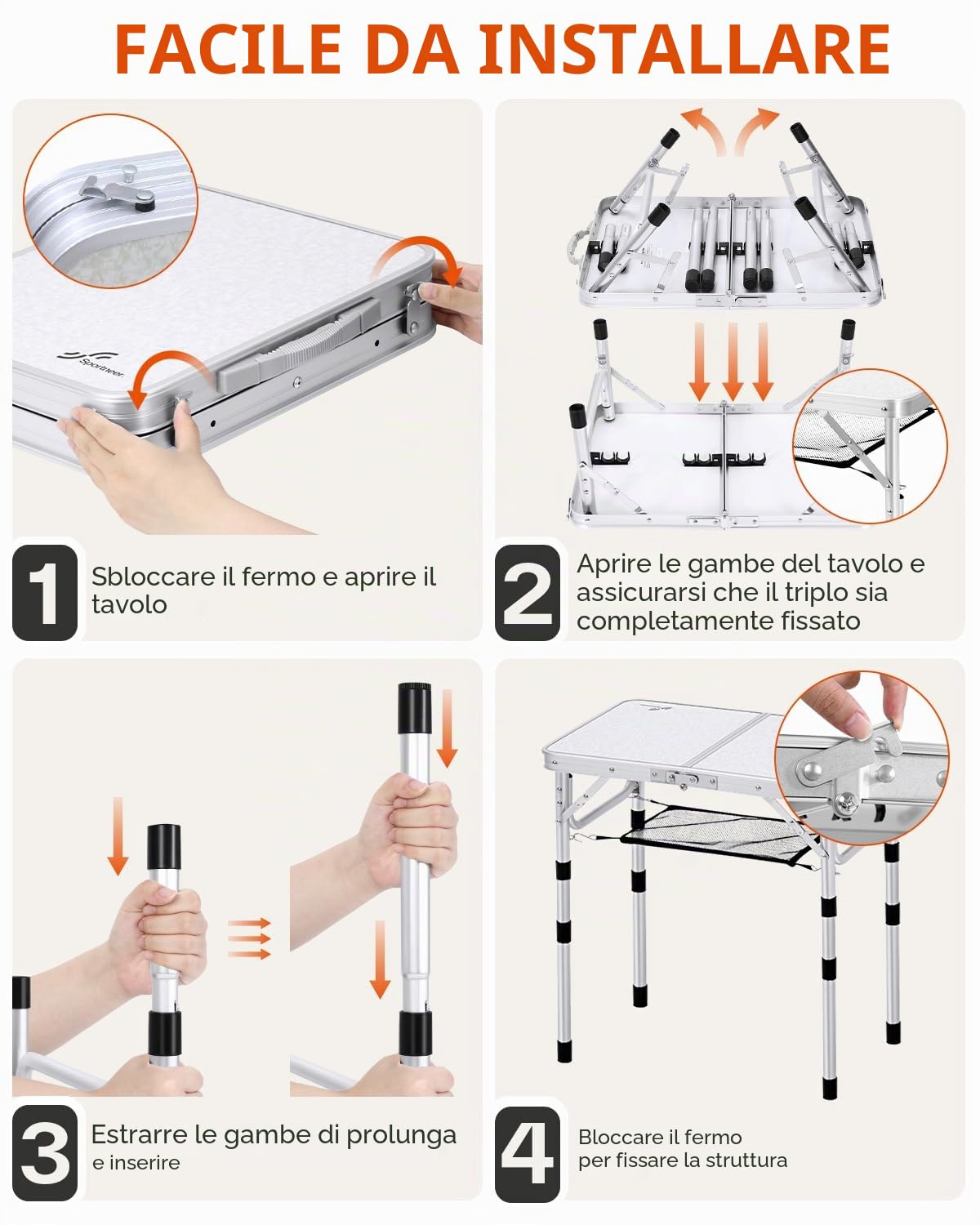 FACILE DA INSTALLARE

Sportneer

1 Sbloccare il fermo e aprire il tavolo

2 Aprire le gambe del tavolo e assicurarsi che il triplo sia completamente fissato

3 Estrarre le gambe di prolunga e inserire

4 Bloccare il fermo per fissare la struttura