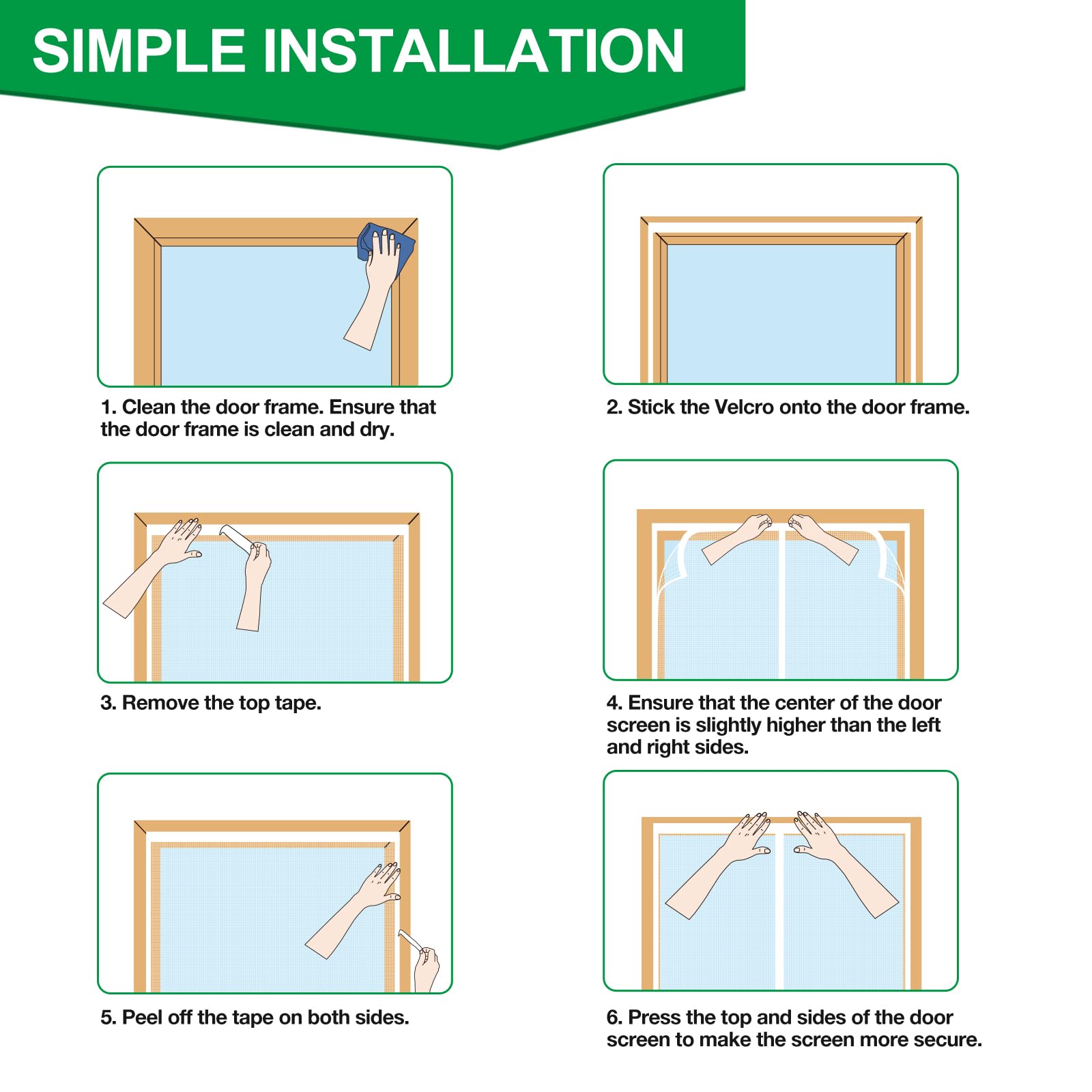 SIMPLE INSTALLATION

1. Clean the door frame. Ensure that the door frame is clean and dry.

2. Stick the Velcro onto the door frame.

3. Remove the top tape.

4. Ensure that the center of the door screen is slightly higher than the left and right sides.

5. Peel off the tape on both sides.

6. Press the top and sides of the door screen to make the screen more secure.