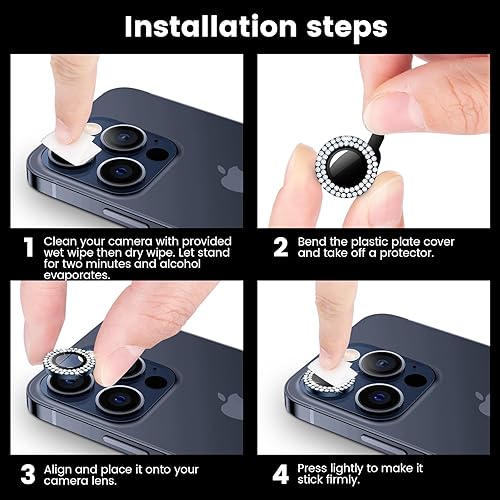 Installation steps

1 Clean your camera with provided wet wipe then dry wipe. Let stand for two minutes and alcohol evaporates.

2 Bend the plastic plate cover and take off a protector.

3 Align and place it onto your camera lens.

4 Press lightly to make it stick firmly.