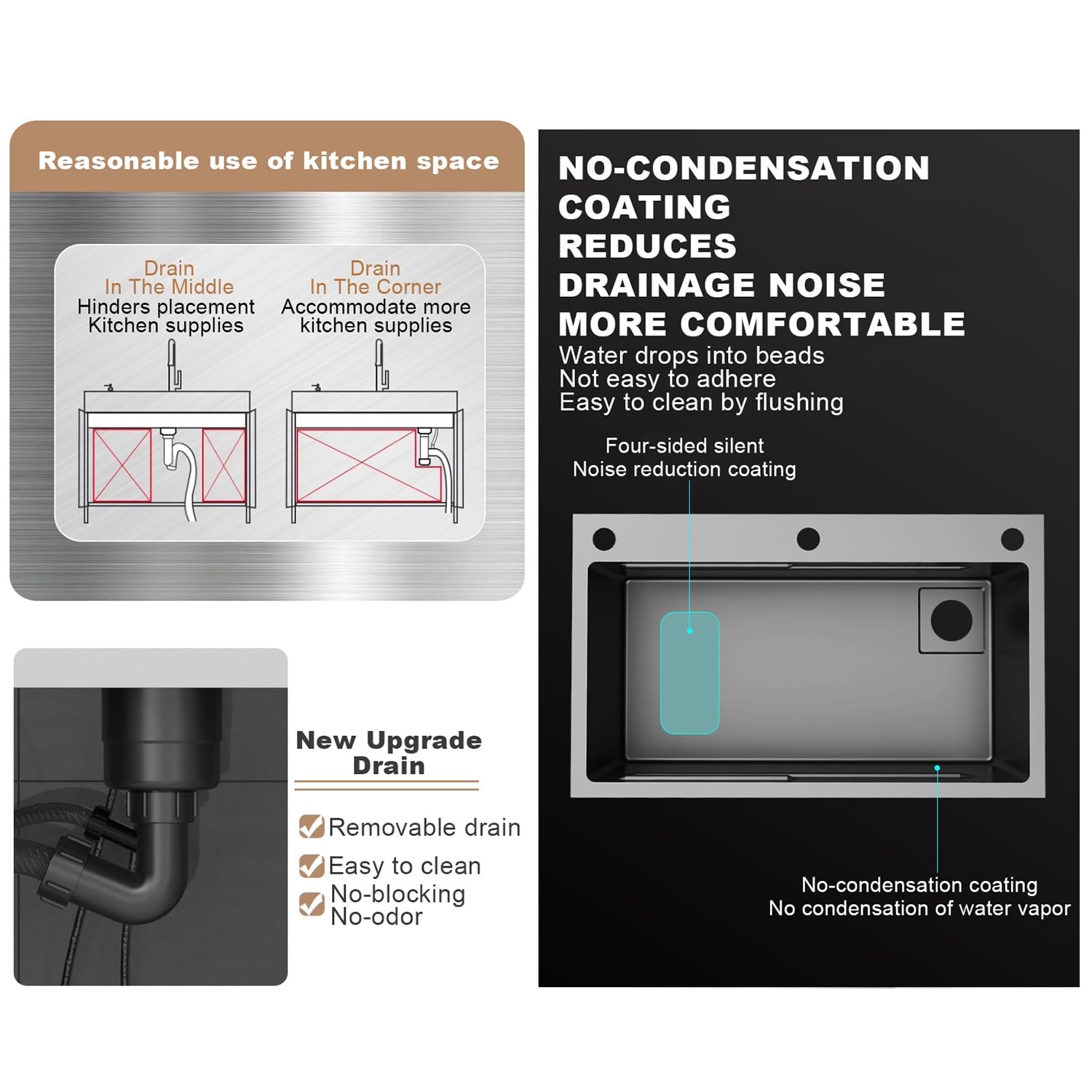 Reasonable use of kitchen space

Drain
In The Middle
Hinders placement
Kitchen supplies

Drain
In The Corner
Accommodate more
kitchen supplies

New Upgrade
Drain

Removable drain
Easy to clean
No-blocking
No-odor

NO-CONDENSATION
COATING
REDUCES
DRAINAGE NOISE
MORE COMFORTABLE
Water drops into beads
Not easy to adhere
Easy to clean by flushing

Four-sided silent
Noise reduction coating

No-condensation coating
No condensation of water vapor