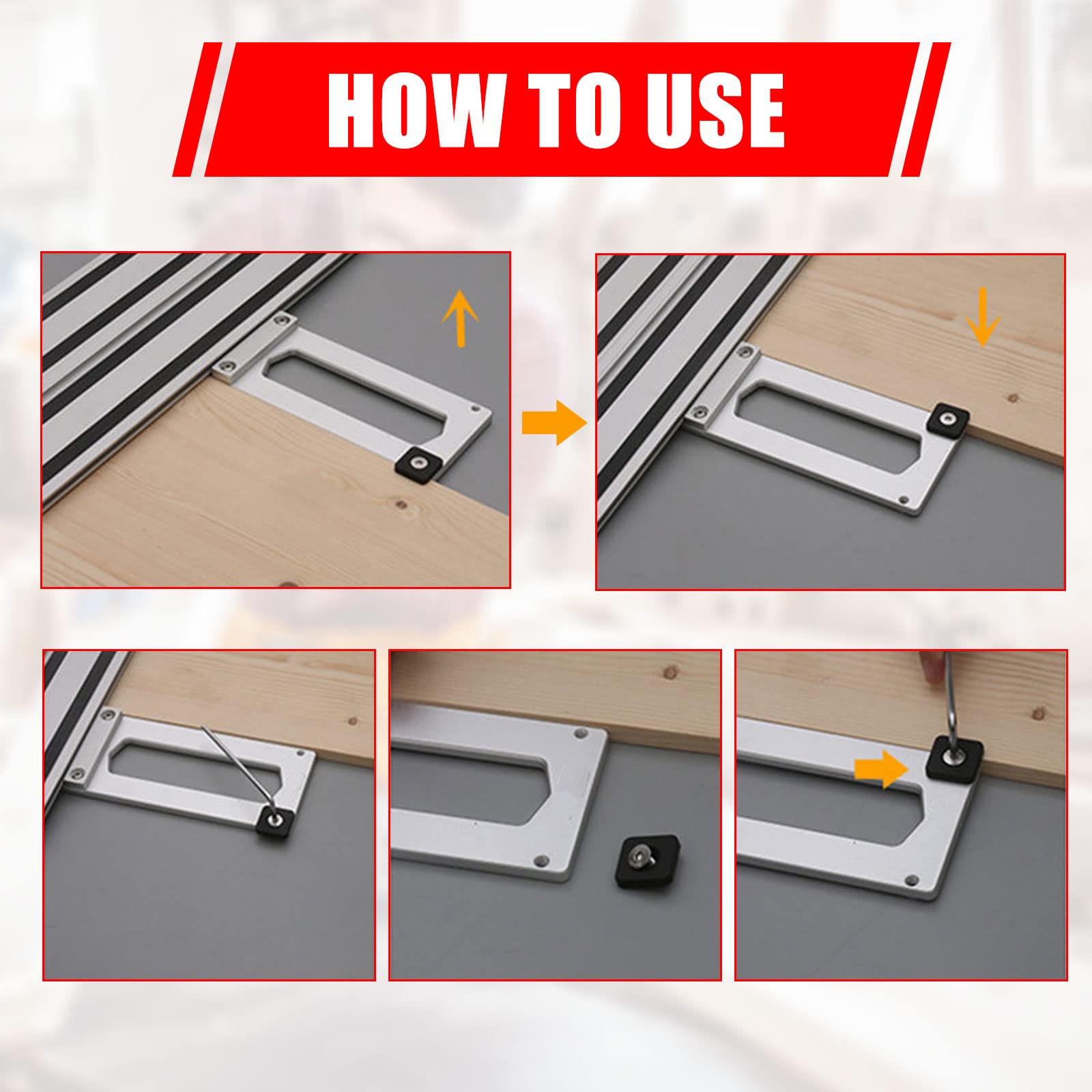 HOW TO USE