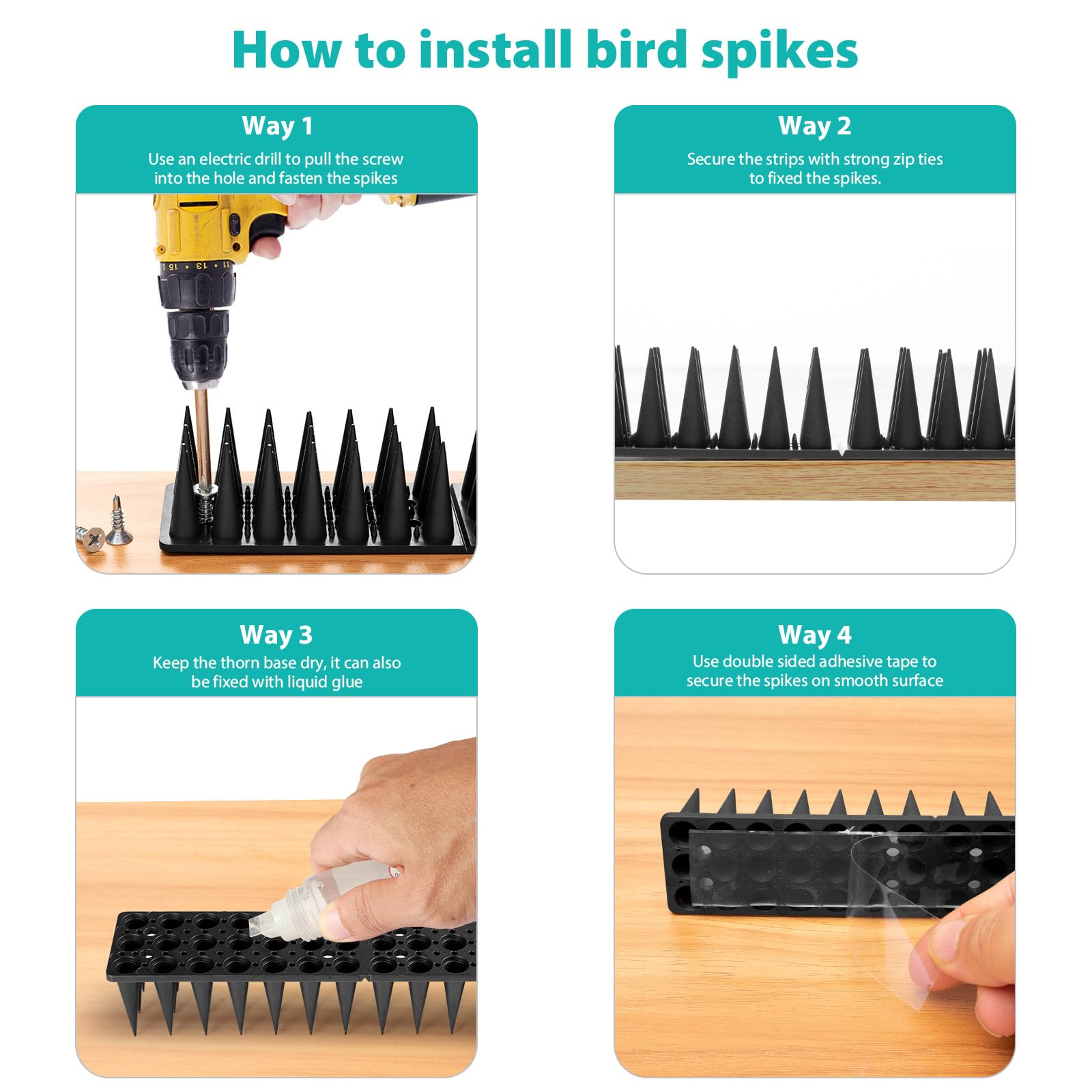 How to install bird spikes

Way 1
Use an electric drill to pull the screw into the hole and fasten the spikes

Way 2
Secure the strips with strong zip ties to fixed the spikes.

Way 3
Keep the thorn base dry, it can also be fixed with liquid glue

Way 4
Use double sided adhesive tape to secure the spikes on smooth surface