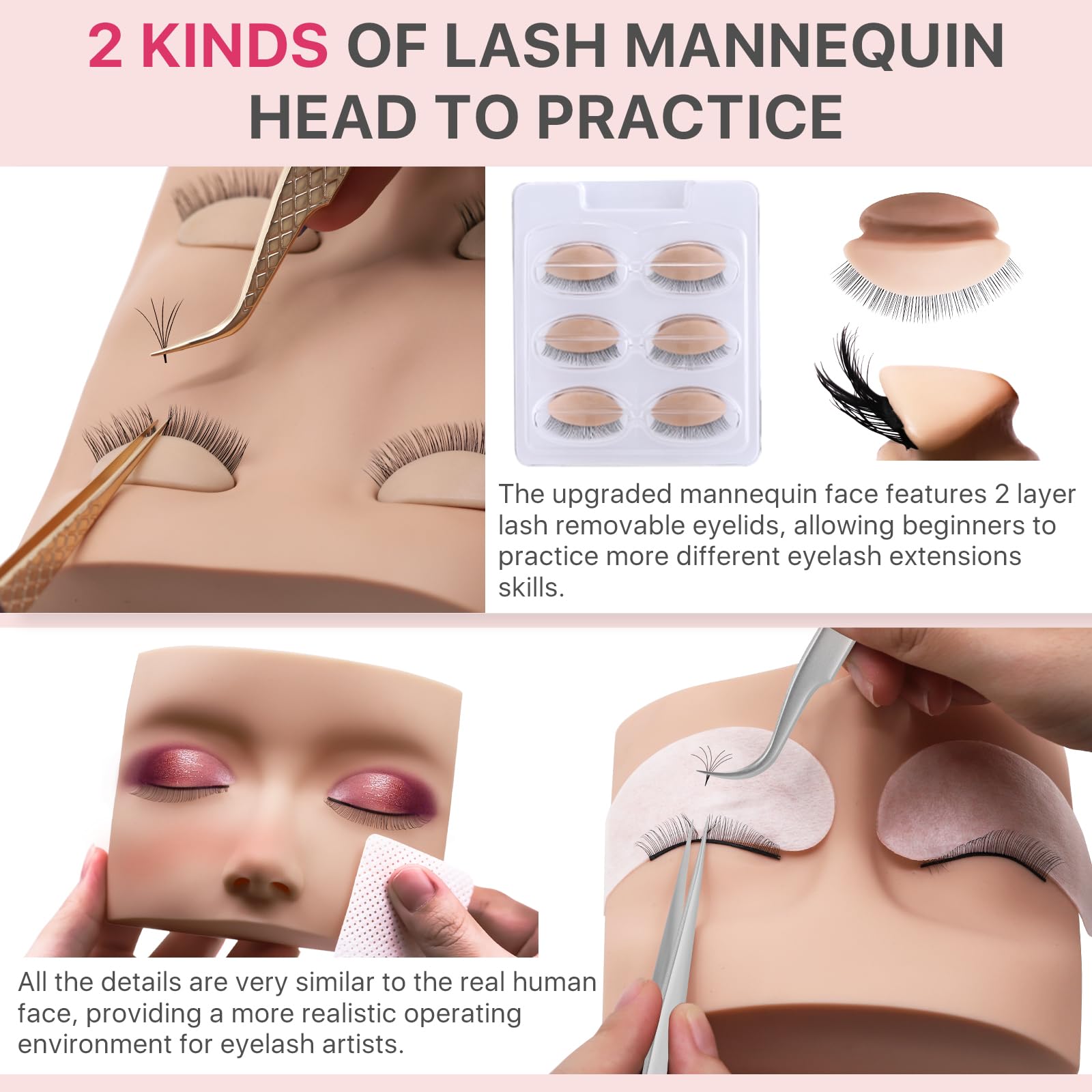 2 KINDS OF LASH MANNEQUIN HEAD TO PRACTICE

The upgraded mannequin face features 2 layer lash removable eyelids, allowing beginners to practice more different eyelash extensions skills.

All the details are very similar to the real human face, providing a more realistic operating environment for eyelash artists.