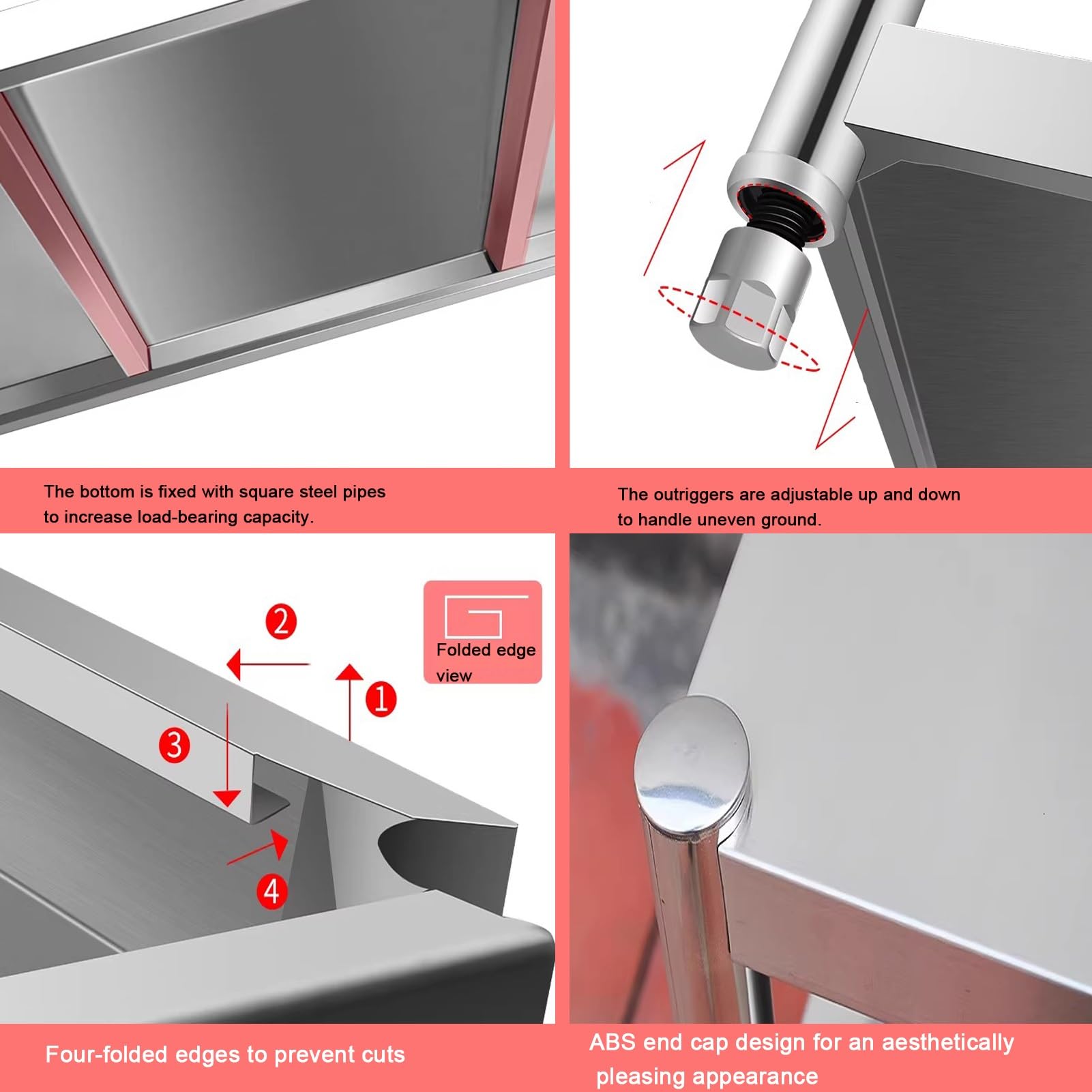 The bottom is fixed with square steel pipes to increase load-bearing capacity.

The outriggers are adjustable up and down to handle uneven ground.

2

1

3

4

Folded edge view

Four-folded edges to prevent cuts

ABS end cap design for an aesthetically pleasing appearance