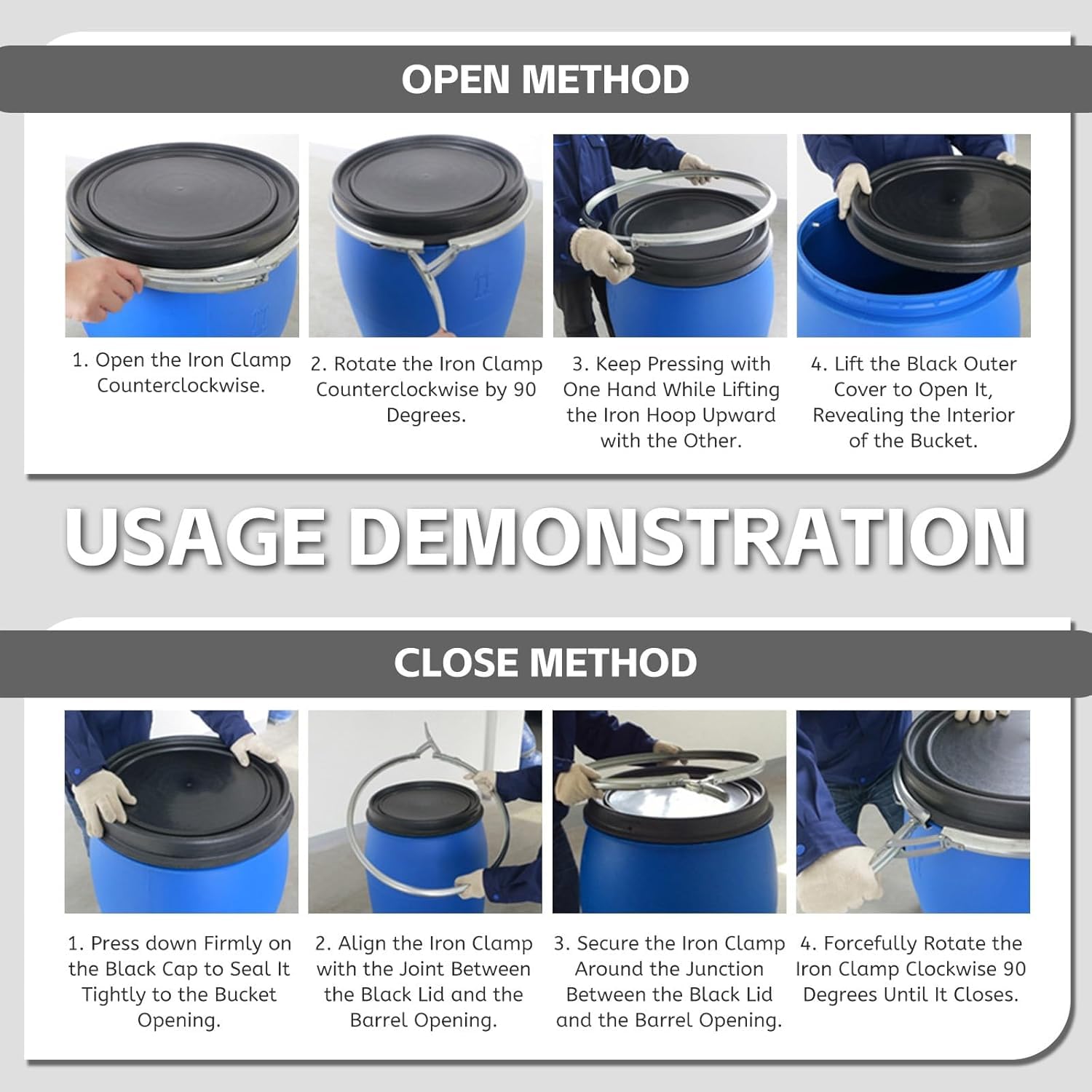 OPEN METHOD

1. Open the Iron Clamp Counterclockwise.

2. Rotate the Iron Clamp Counterclockwise by 90 Degrees.

3. Keep Pressing with One Hand While Lifting the Iron Hoop Upward with the Other.

4. Lift the Black Outer Cover to Open It, Revealing the Interior of the Bucket.

USAGE DEMONSTRATION

CLOSE METHOD

1. Press down Firmly on the Black Cap to Seal It Tightly to the Bucket Opening.

2. Align the Iron Clamp with the Joint Between the Black Lid and the Barrel Opening.

3. Secure the Iron Clamp Around the Junction Between the Black Lid and the Barrel Opening.

4. Forcefully Rotate the Iron Clamp Clockwise 90 Degrees Until It Closes.