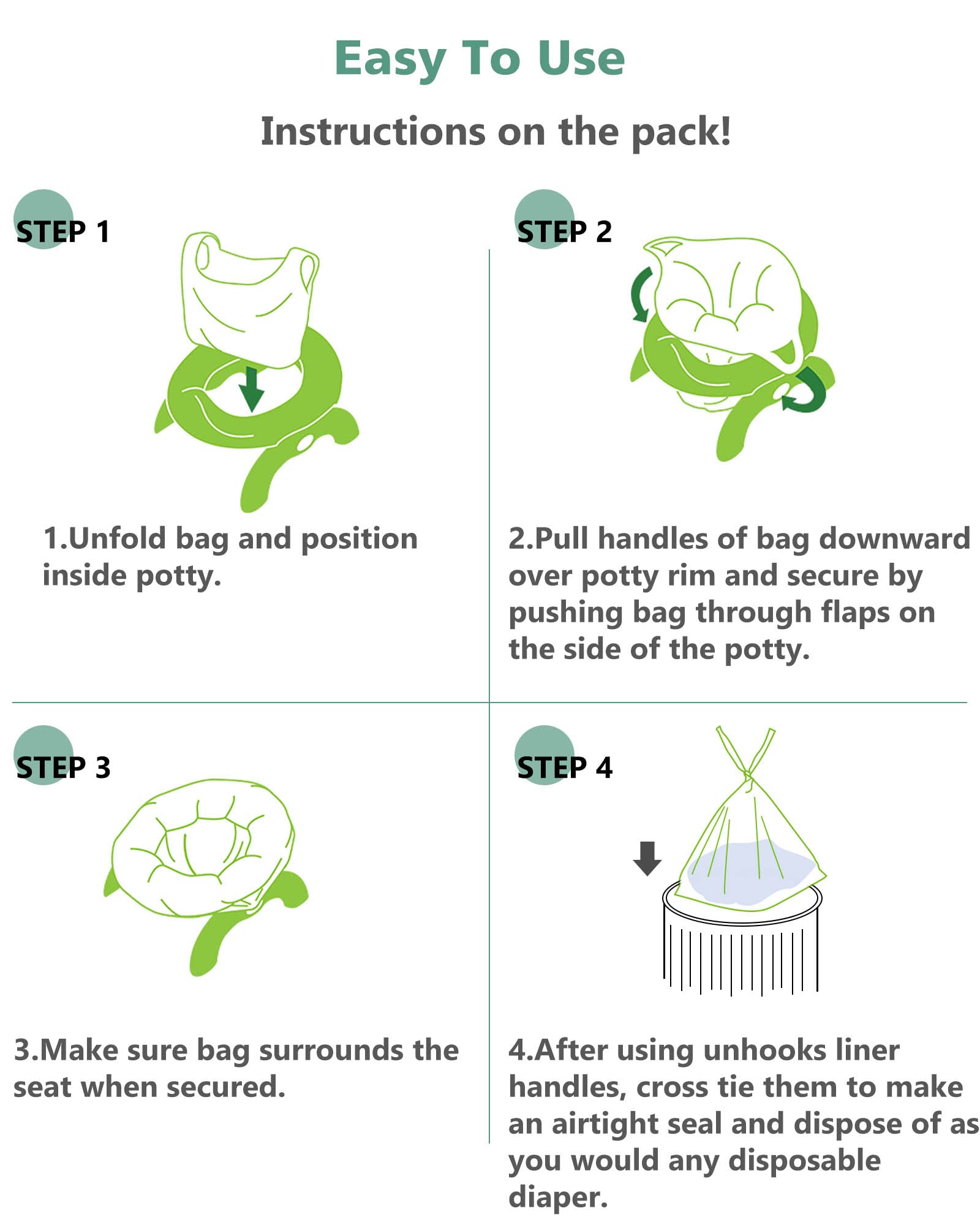 Easy To Use

Instructions on the pack!

STEP 1

1.Unfold bag and position inside potty.

STEP 2

2.Pull handles of bag downward over potty rim and secure by pushing bag through flaps on the side of the potty.

STEP 3

3.Make sure bag surrounds the seat when secured.

STEP 4

4.After using unhooks liner handles, cross tie them to make an airtight seal and dispose of as you would any disposable diaper.