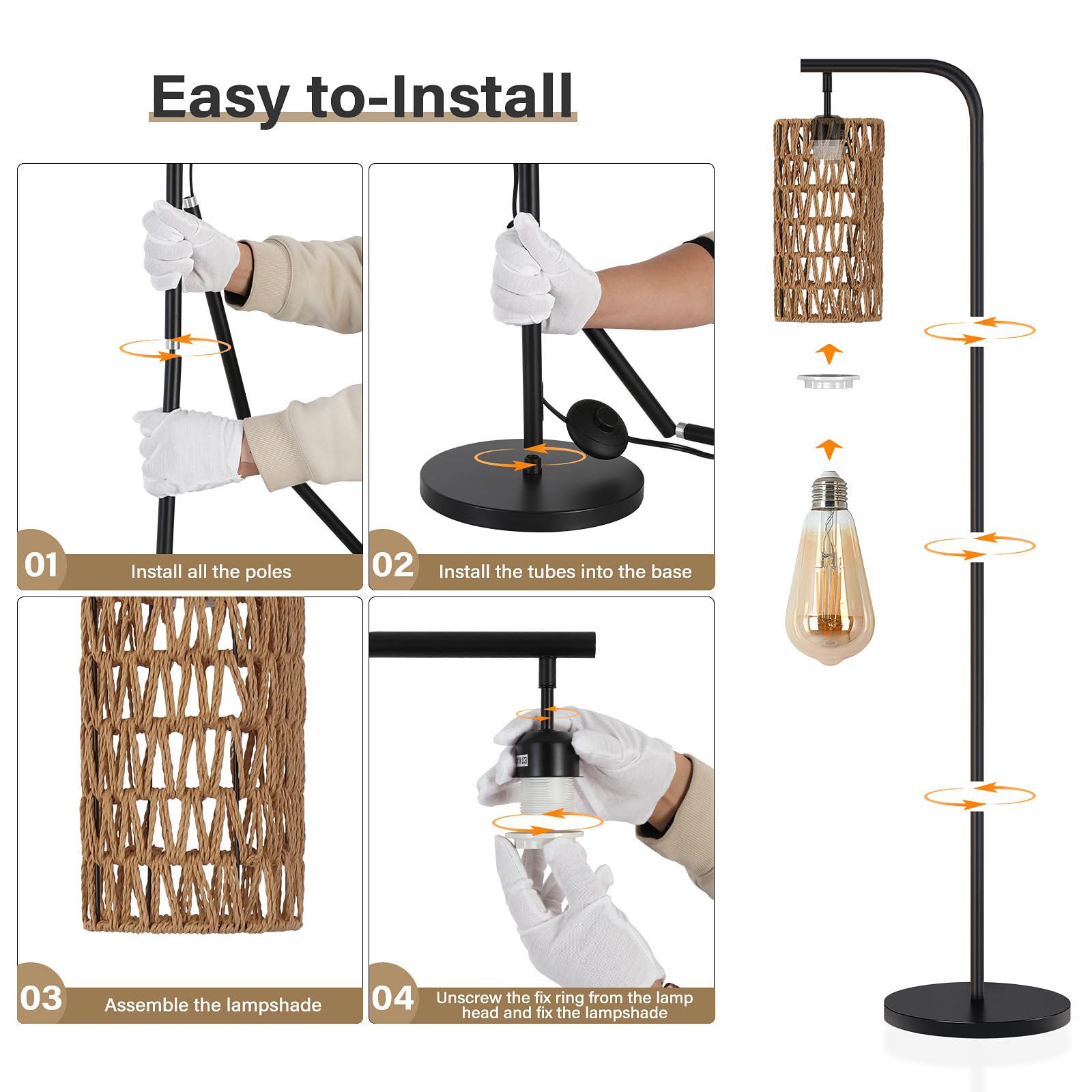 Easy to-Install

01 Install all the poles

02 Install the tubes into the base

03 Assemble the lampshade

04 Unscrew the fix ring from the lamp head and fix the lampshade