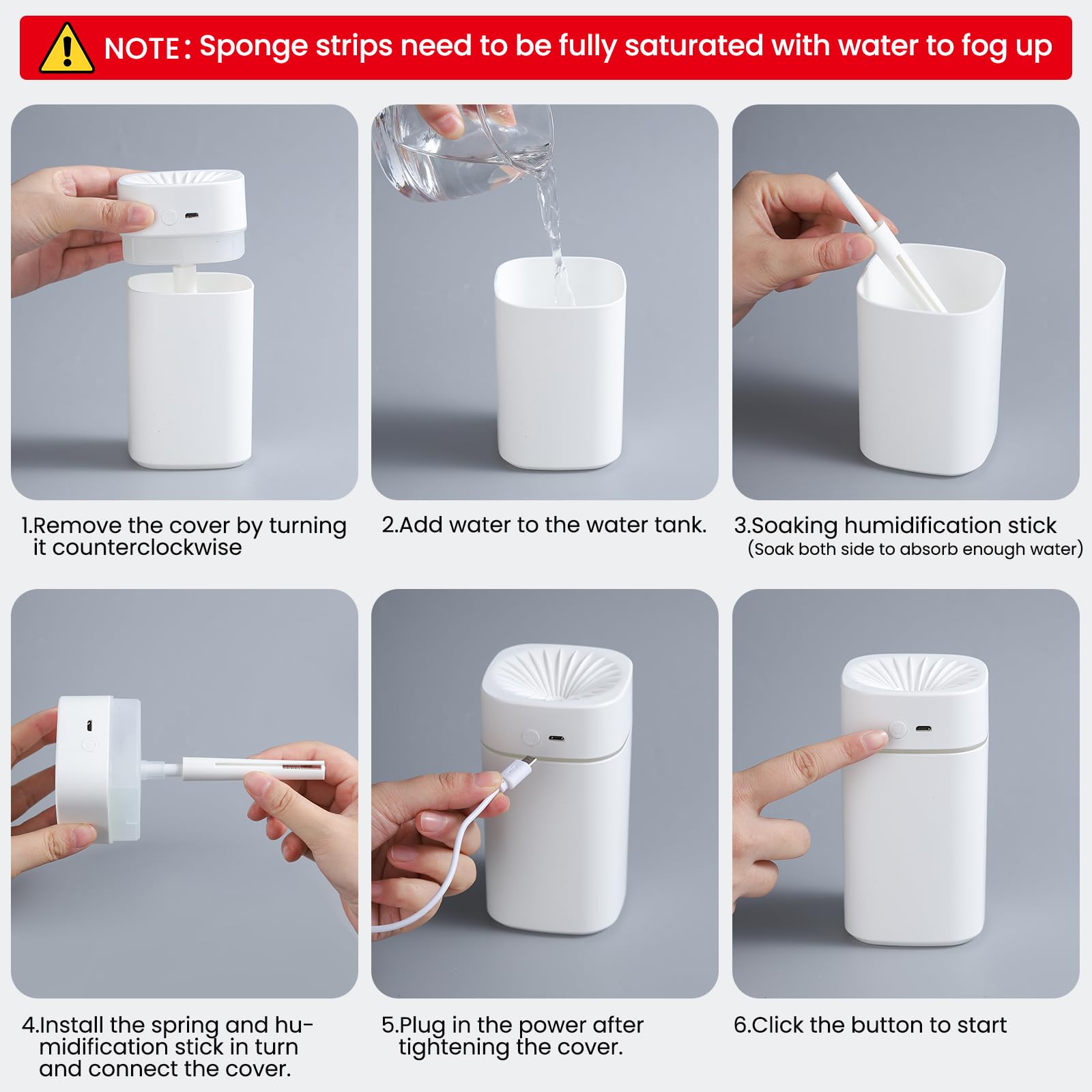 NOTE: Sponge strips need to be fully saturated with water to fog up

1.Remove the cover by turning it counterclockwise

2.Add water to the water tank.

3.Soaking humidification stick
(Soak both side to absorb enough water)

4.Install the spring and humidification stick in turn and connect the cover.

5.Plug in the power after tightening the cover.

6.Click the button to start