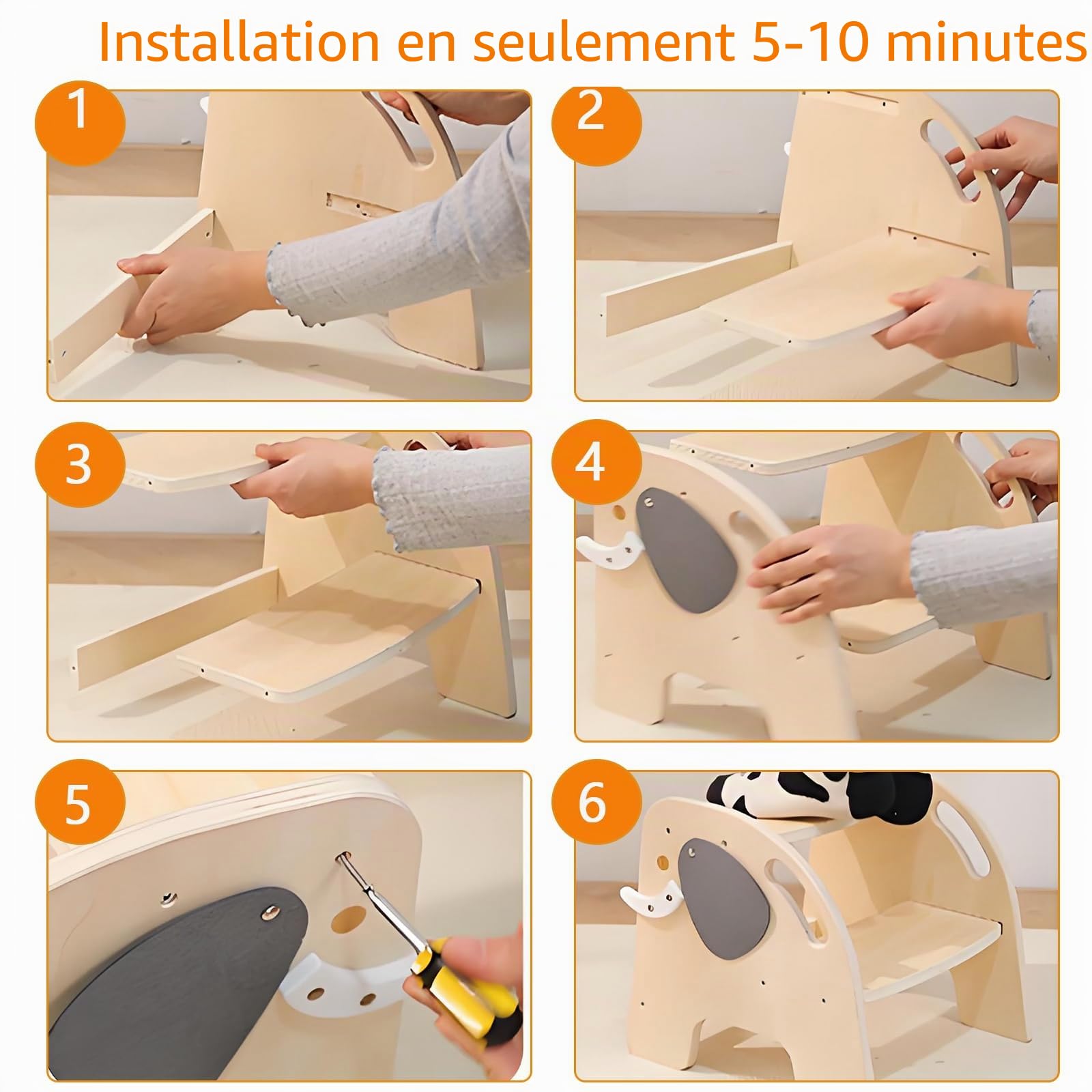 Installation en seulement 5-10 minutes

1

2

3

4

5

6