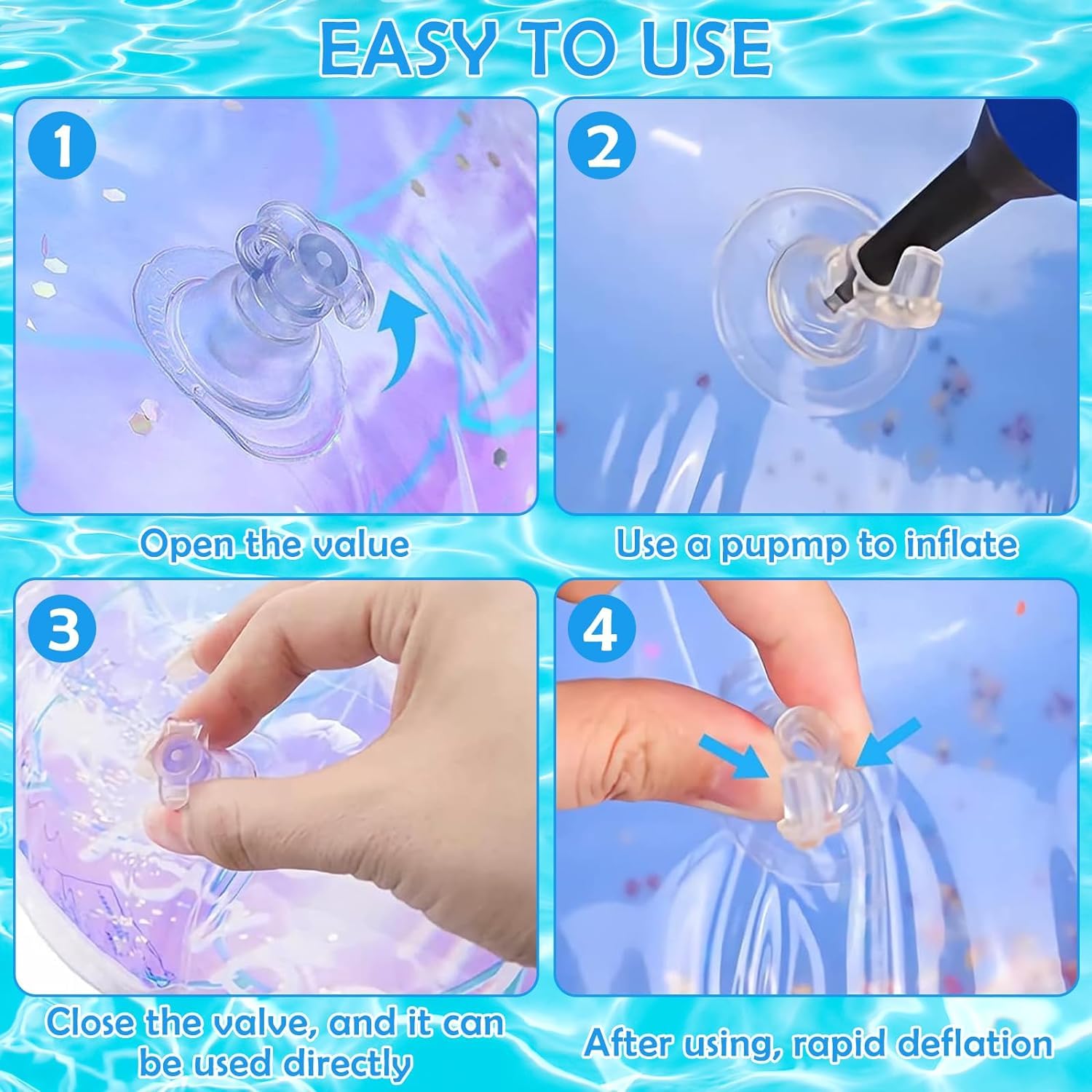 EASY TO USE

1

Open the value

2

Use a pupmp to inflate

3

Close the valve, and it can be used directly

4

After using, rapid deflation