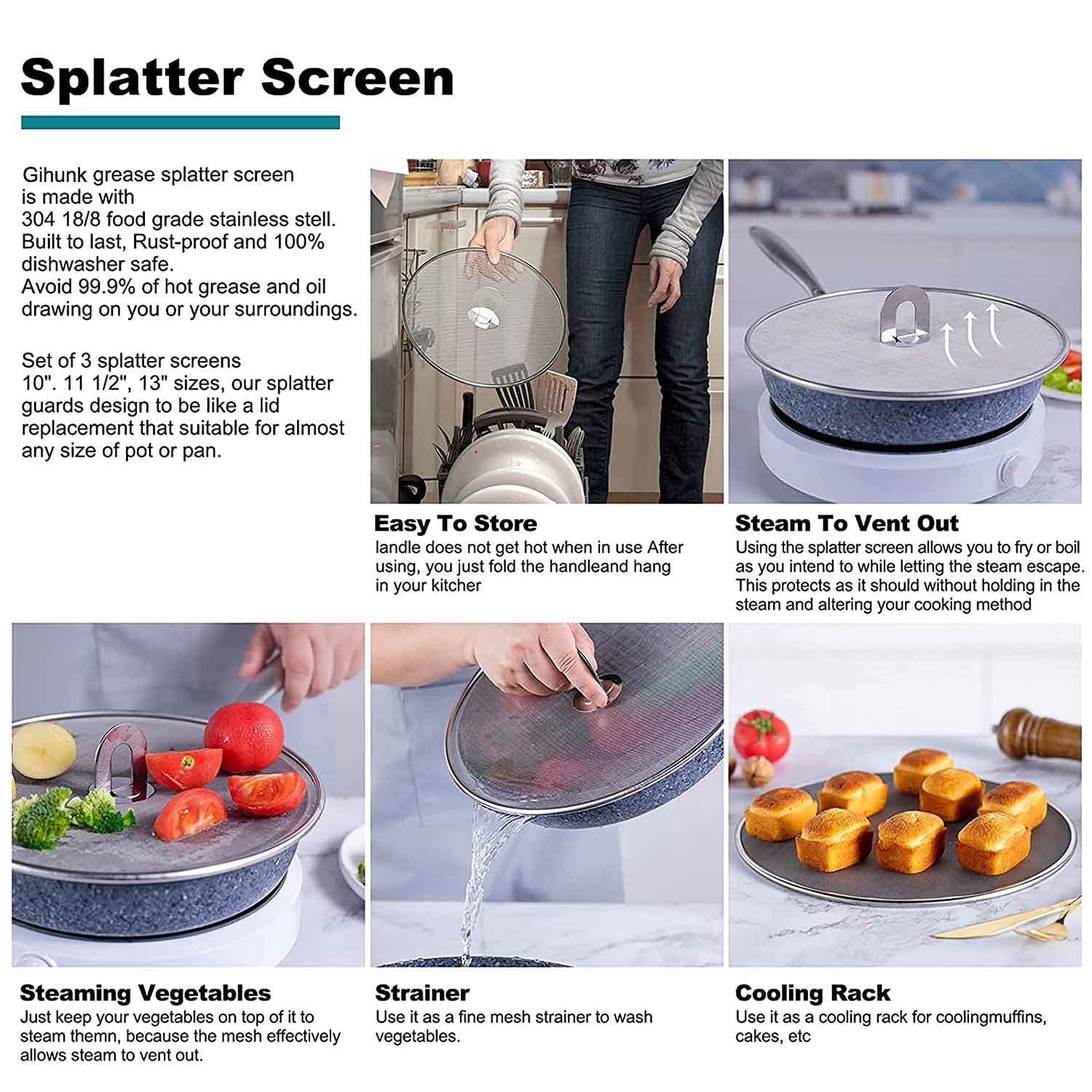 Splatter Screen

Gihunk grease splatter screen is made with 304 18/8 food grade stainless stell. Built to last, Rust-proof and 100% dishwasher safe. Avoid 99.9% of hot grease and oil drawing on you or your surroundings.

Set of 3 splatter screens 10". 11 1/2", 13" sizes, our splatter guards design to be like a lid replacement that suitable for almost any size of pot or pan.

Easy To Store
landle does not get hot when in use After using, you just fold the handleand hang in your kitcher

Steam To Vent Out
Using the splatter screen allows you to fry or boil as you intend to while letting the steam escape. This protects as it should without holding in the steam and altering your cooking method

Steaming Vegetables
Just keep your vegetables on top of it to steam themn, because the mesh effectively allows steam to vent out.

Strainer
Use it as a fine mesh strainer to wash vegetables.

Cooling Rack
Use it as a cooling rack for coolingmuffins, cakes, etc