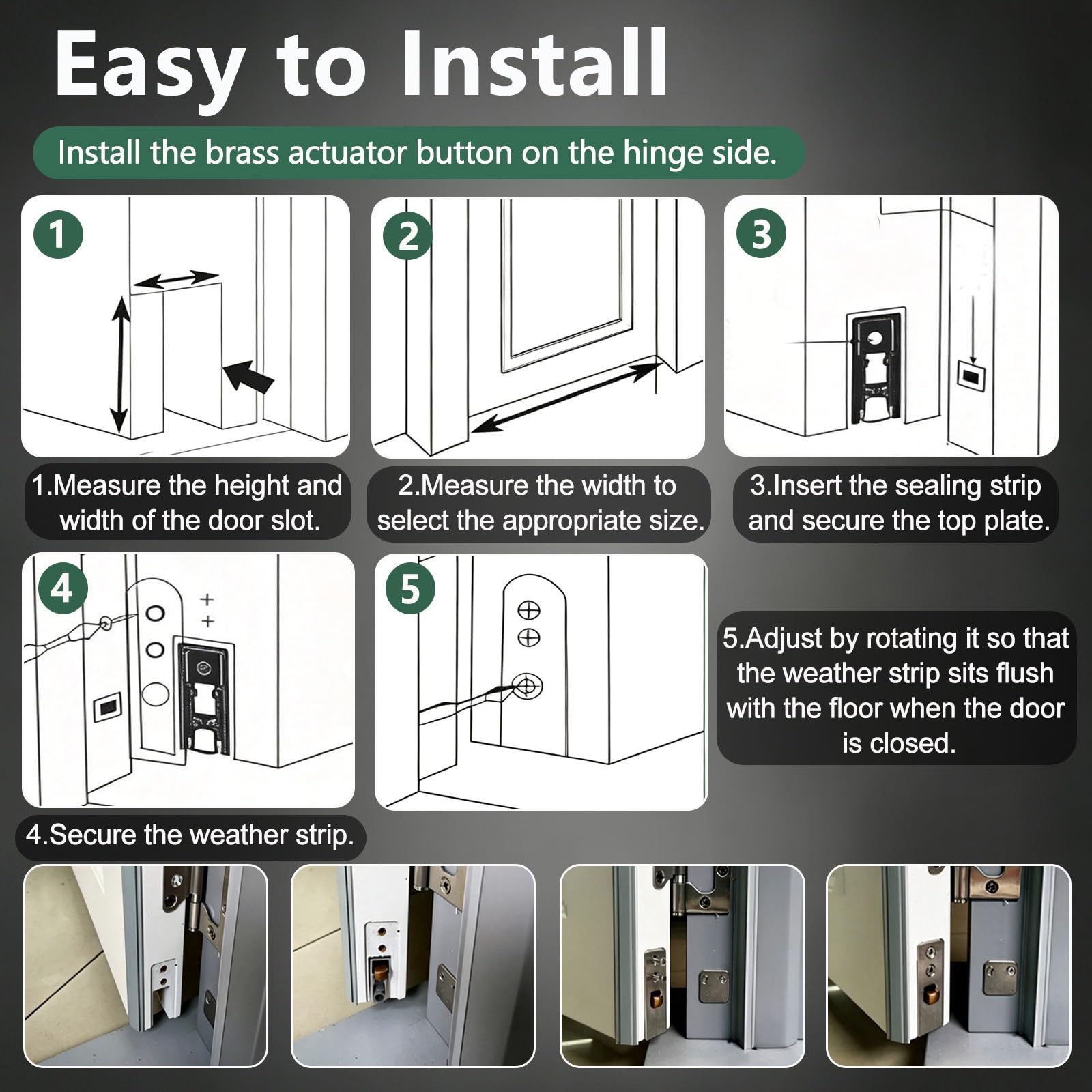 Easy to Install

Install the brass actuator button on the hinge side.

1

2

3

1.Measure the height and width of the door slot.

2.Measure the width to select the appropriate size.

3.Insert the sealing strip and secure the top plate.

4

5

5.Adjust by rotating it so that the weather strip sits flush with the floor when the door is closed.

4.Secure the weather strip.