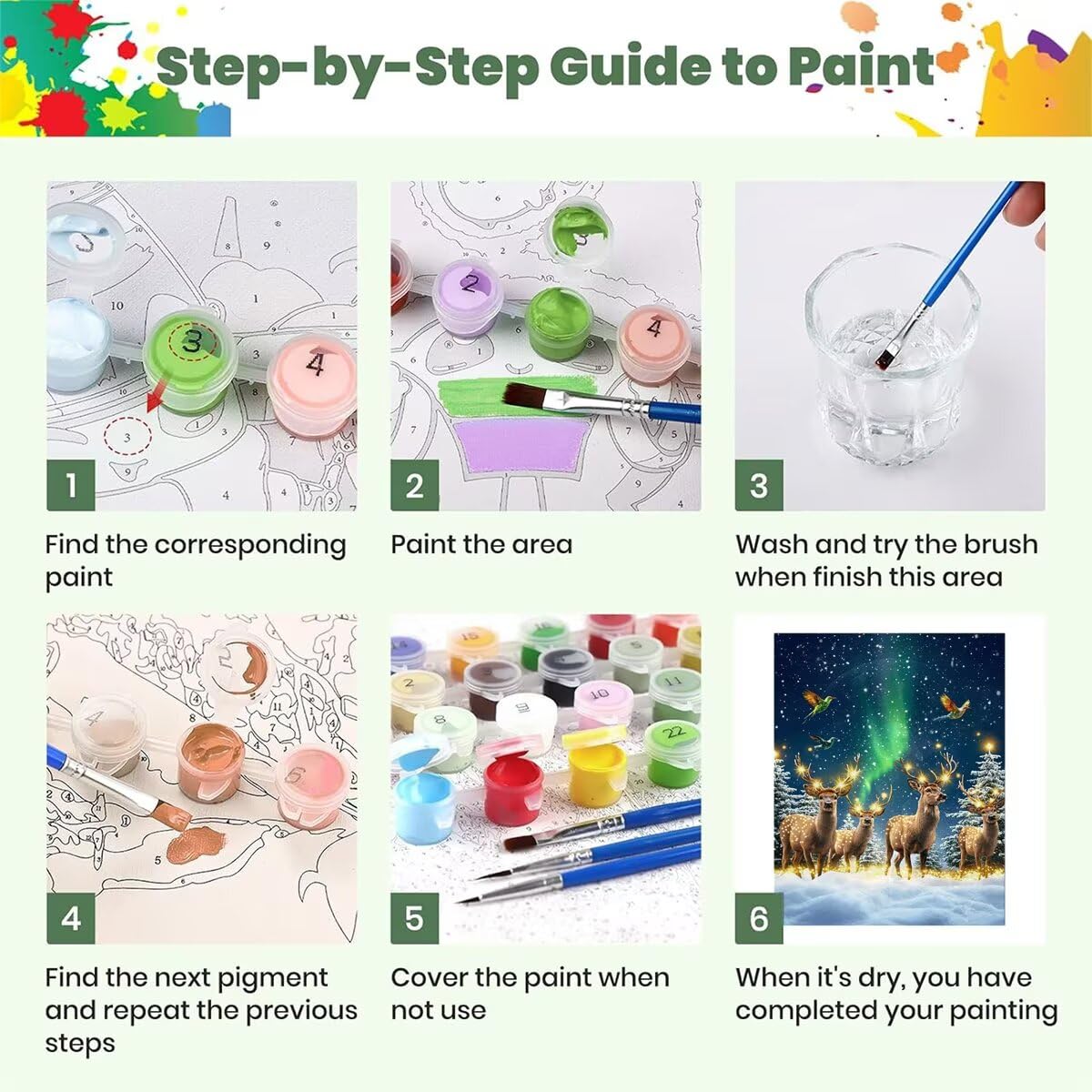 Step-by-Step Guide to Paint

1

Find the corresponding paint

2

Paint the area

3

Wash and try the brush when finish this area

4

Find the next pigment and repeat the previous steps

5

Cover the paint when not use

6

When it's dry, you have completed your painting