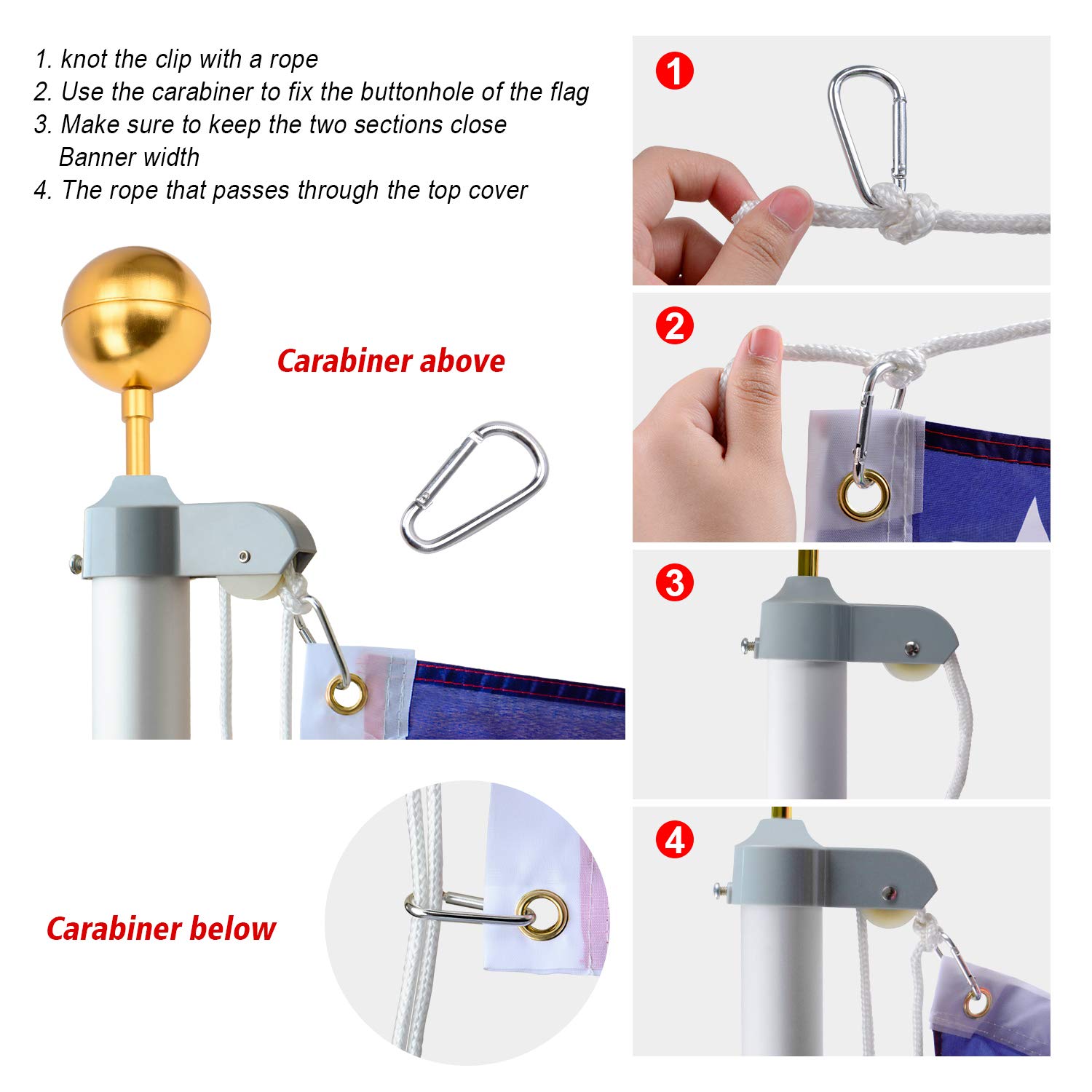 1. knot the clip with a rope
2. Use the carabiner to fix the buttonhole of the flag
3. Make sure to keep the two sections close Banner width
4. The rope that passes through the top cover

Carabiner above

Carabiner below

1

2

3

4