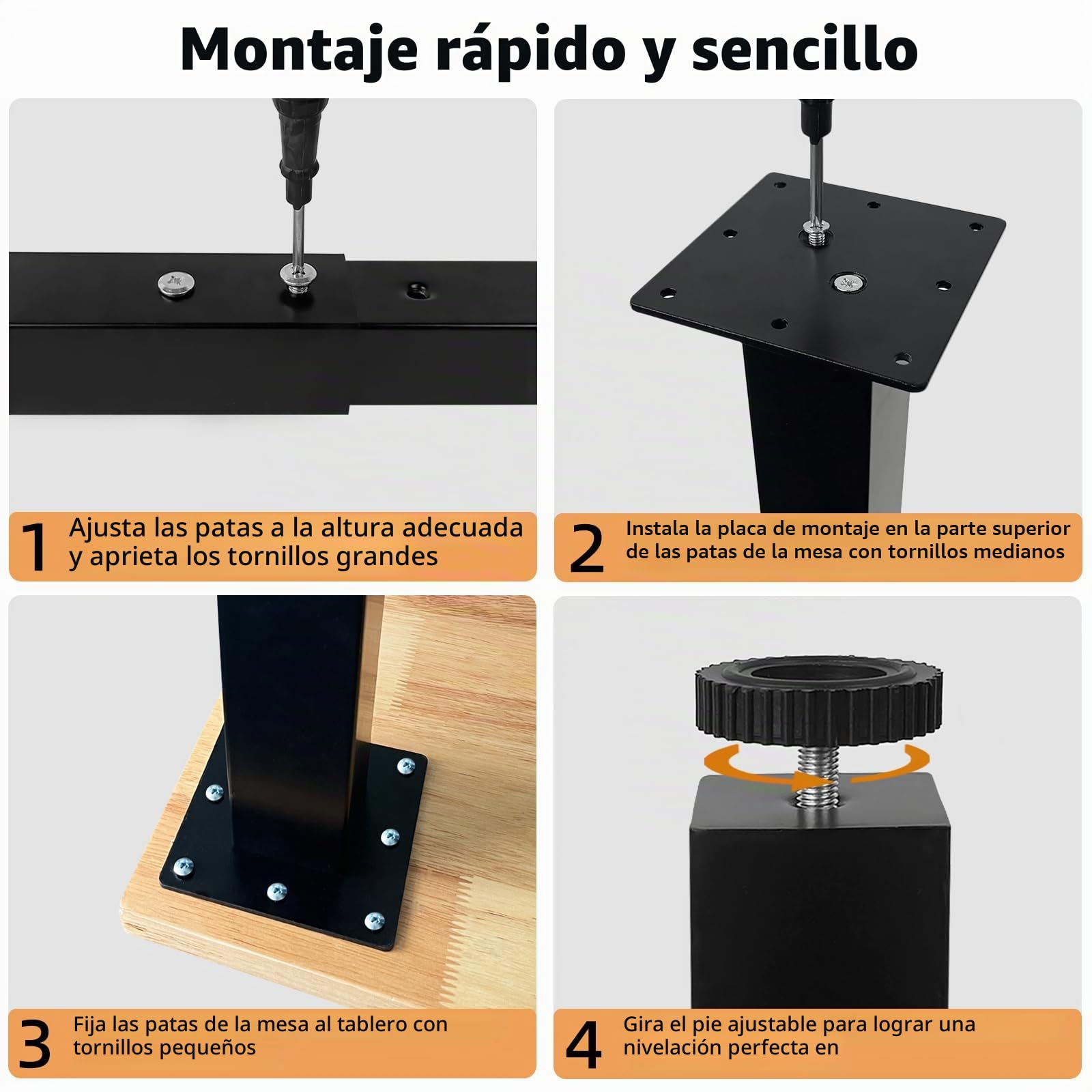 Montaje rápido y sencillo

1 Ajusta las patas a la altura adecuada y aprieta los tornillos grandes

2 Instala la placa de montaje en la parte superior de las patas de la mesa con tornillos medianos

3 Fija las patas de la mesa al tablero con tornillos pequeños

4 Gira el pie ajustable para lograr una nivelación perfecta en