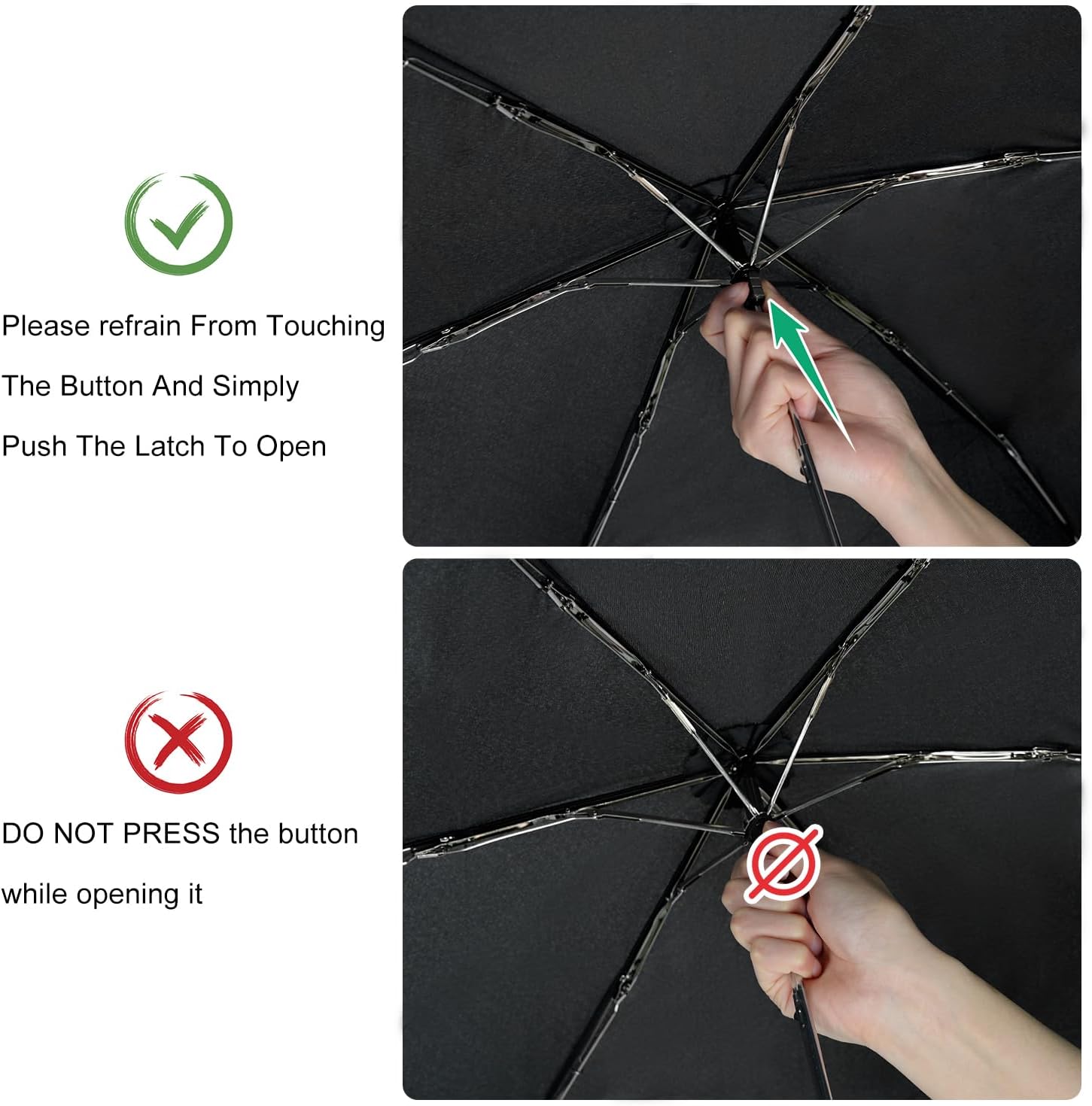 Please refrain From Touching The Button And Simply Push The Latch To Open

DO NOT PRESS the button while opening it