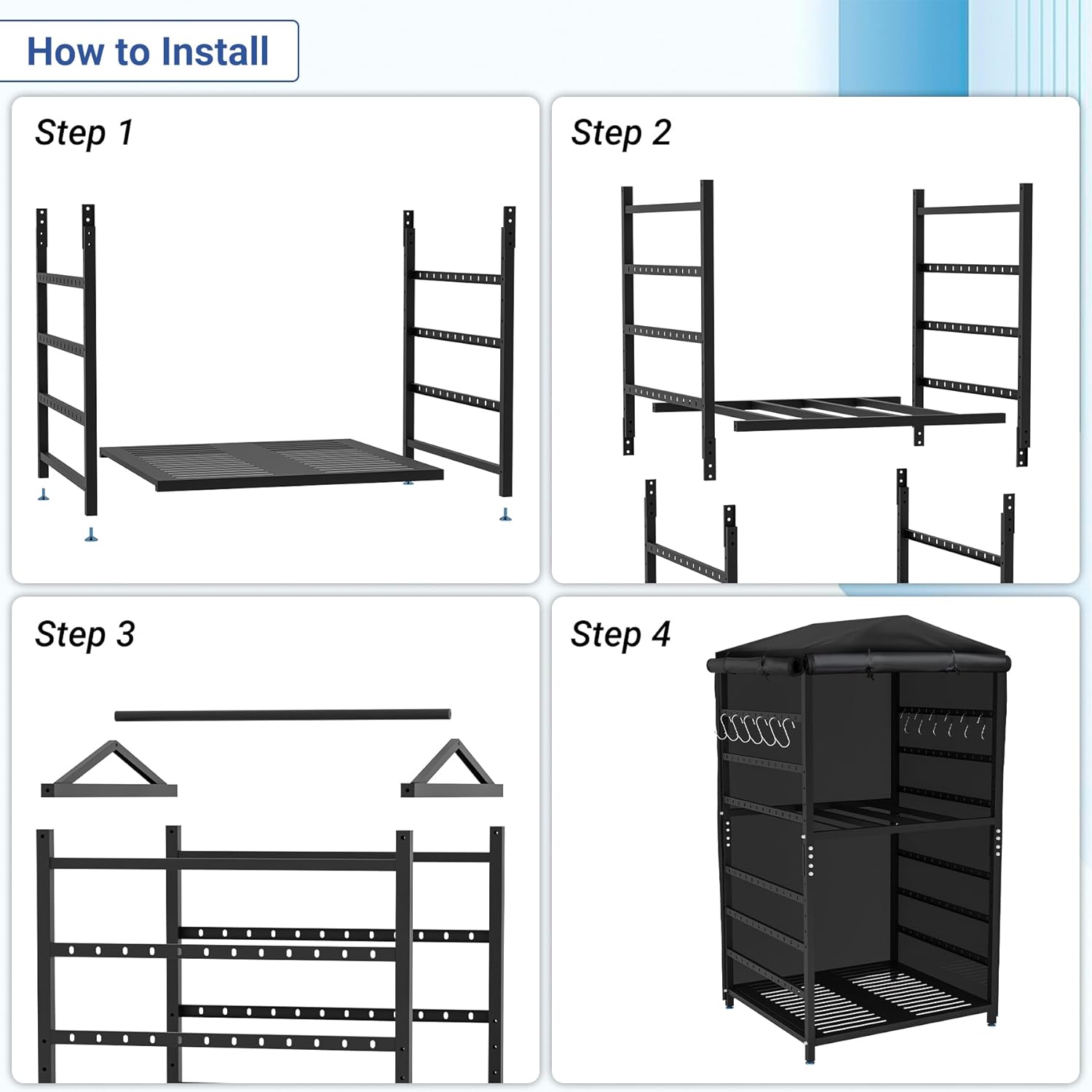 How to Install

Step 1

Step 2

Step 3

Step 4