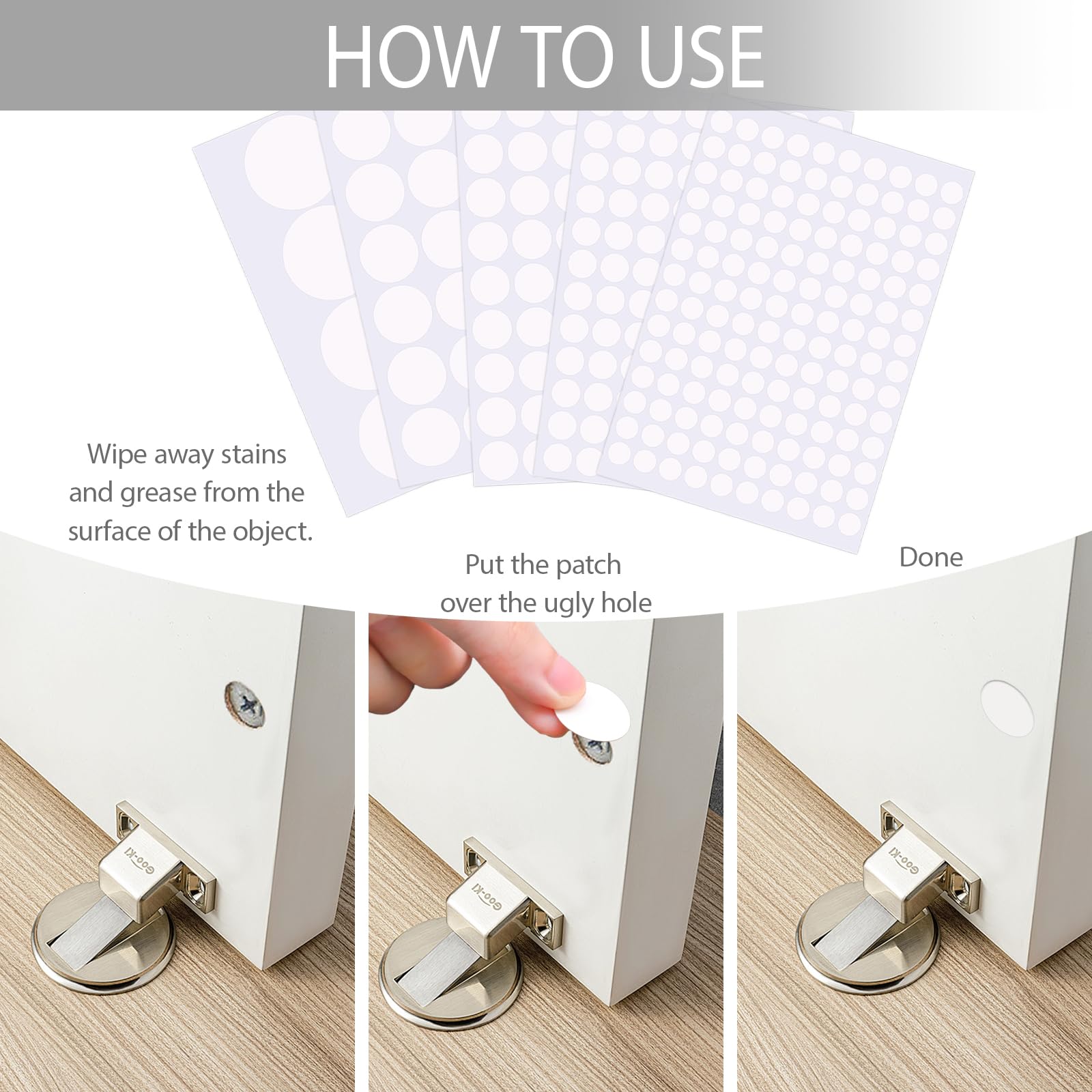 HOW TO USE

Wipe away stains and grease from the surface of the object.

Put the patch over the ugly hole

Done

Goo-Ki

Goo-Ki

Goo-Ki