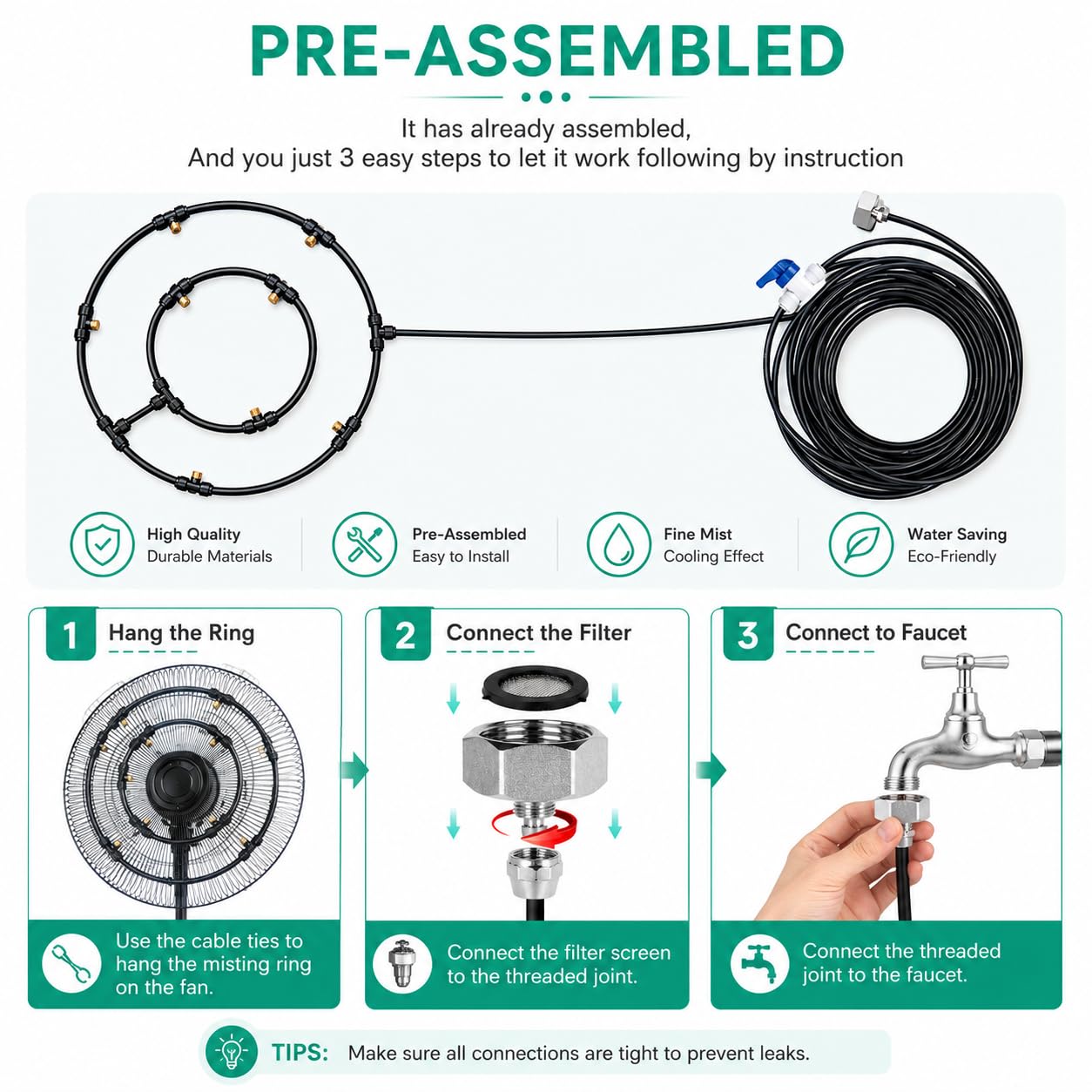 PRE-ASSEMBLED

It has already assembled,
And you just 3 easy steps to let it work following by instruction

High Quality
Durable Materials

Pre-Assembled
Easy to Install

Fine Mist
Cooling Effect

Water Saving
Eco-Friendly

1 Hang the Ring

Use the cable ties to hang the misting ring on the fan.

2 Connect the Filter

Connect the filter screen to the threaded joint.

3 Connect to Faucet

Connect the threaded joint to the faucet.

TIPS: Make sure all connections are tight to prevent leaks.