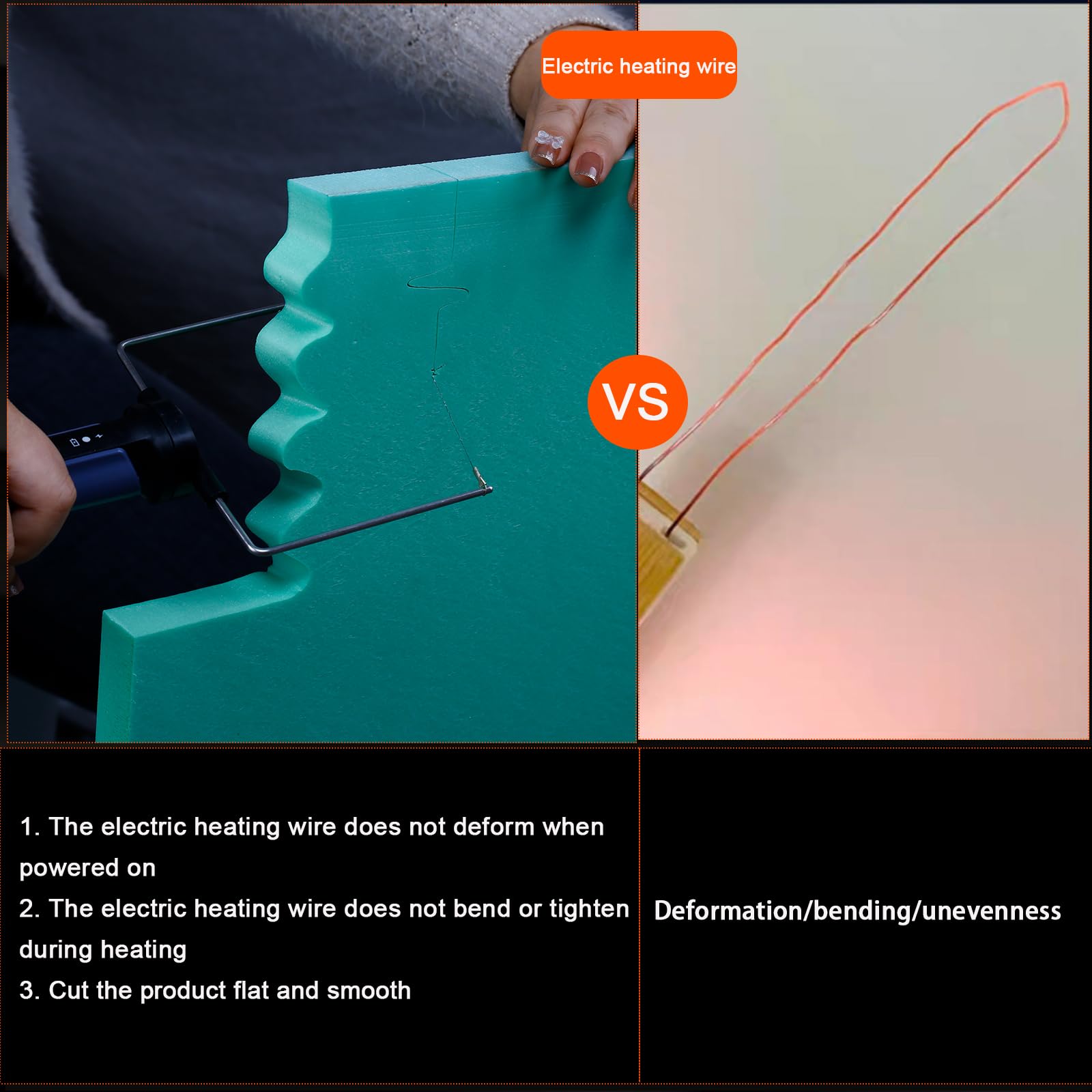 Electric heating wire

VS

1. The electric heating wire does not deform when powered on
2. The electric heating wire does not bend or tighten during heating
3. Cut the product flat and smooth

Deformation/bending/unevenness