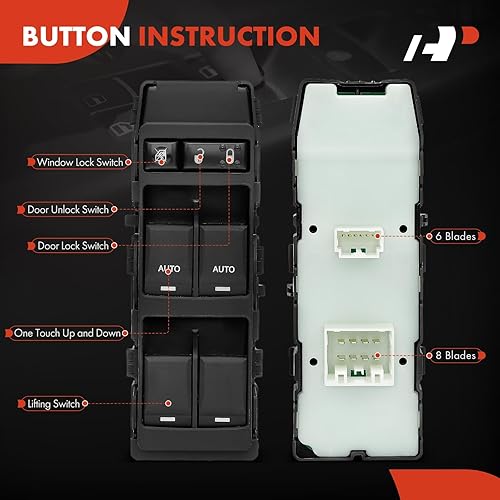 BUTTON INSTRUCTION

Window Lock Switch

Door Unlock Switch

Door Lock Switch

AUTO

AUTO

One Touch Up and Down

Lifting Switch

6 Blades

8 Blades