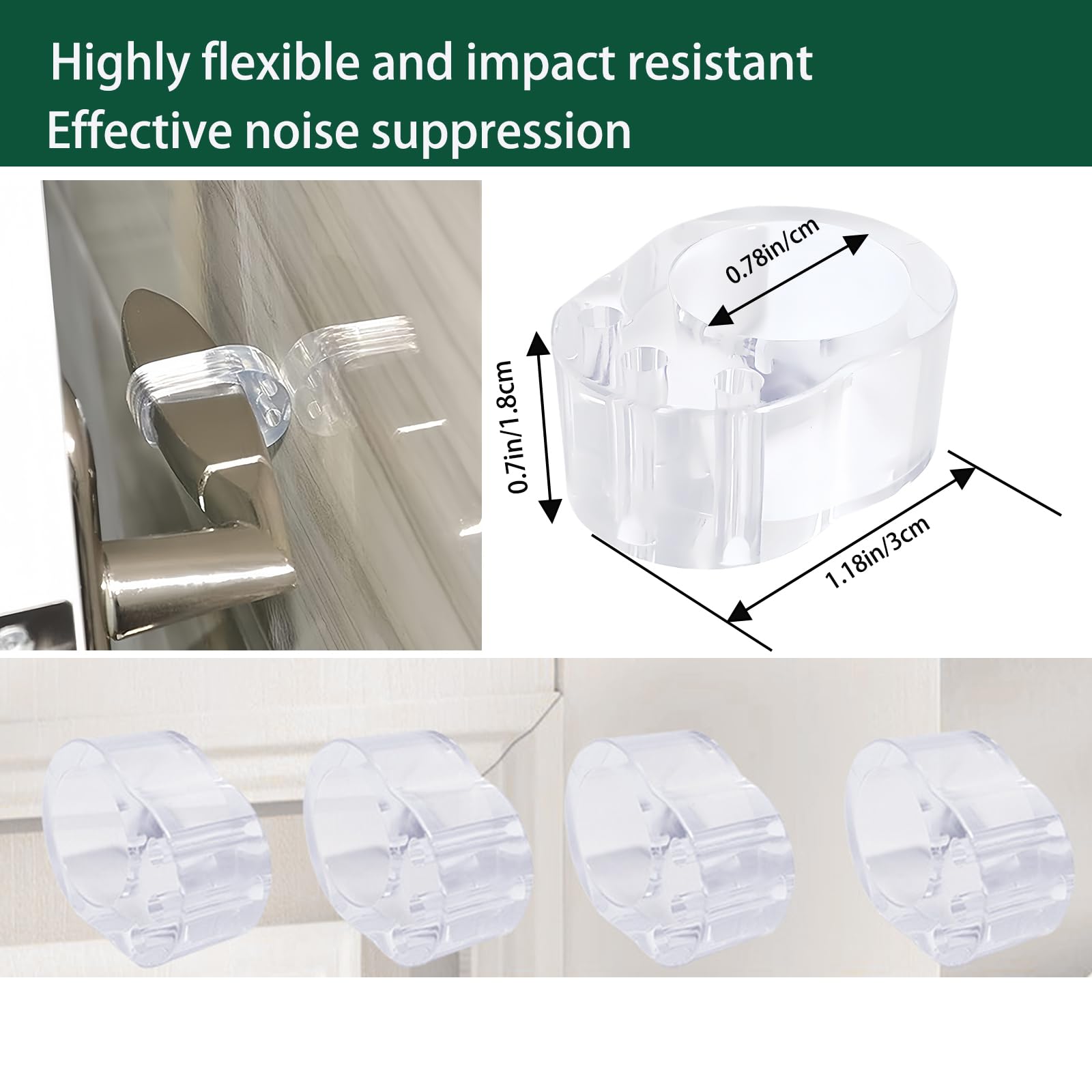 Highly flexible and impact resistant
Effective noise suppression

0.78in/cm
0.7in/1.8cm
1.18in/3cm