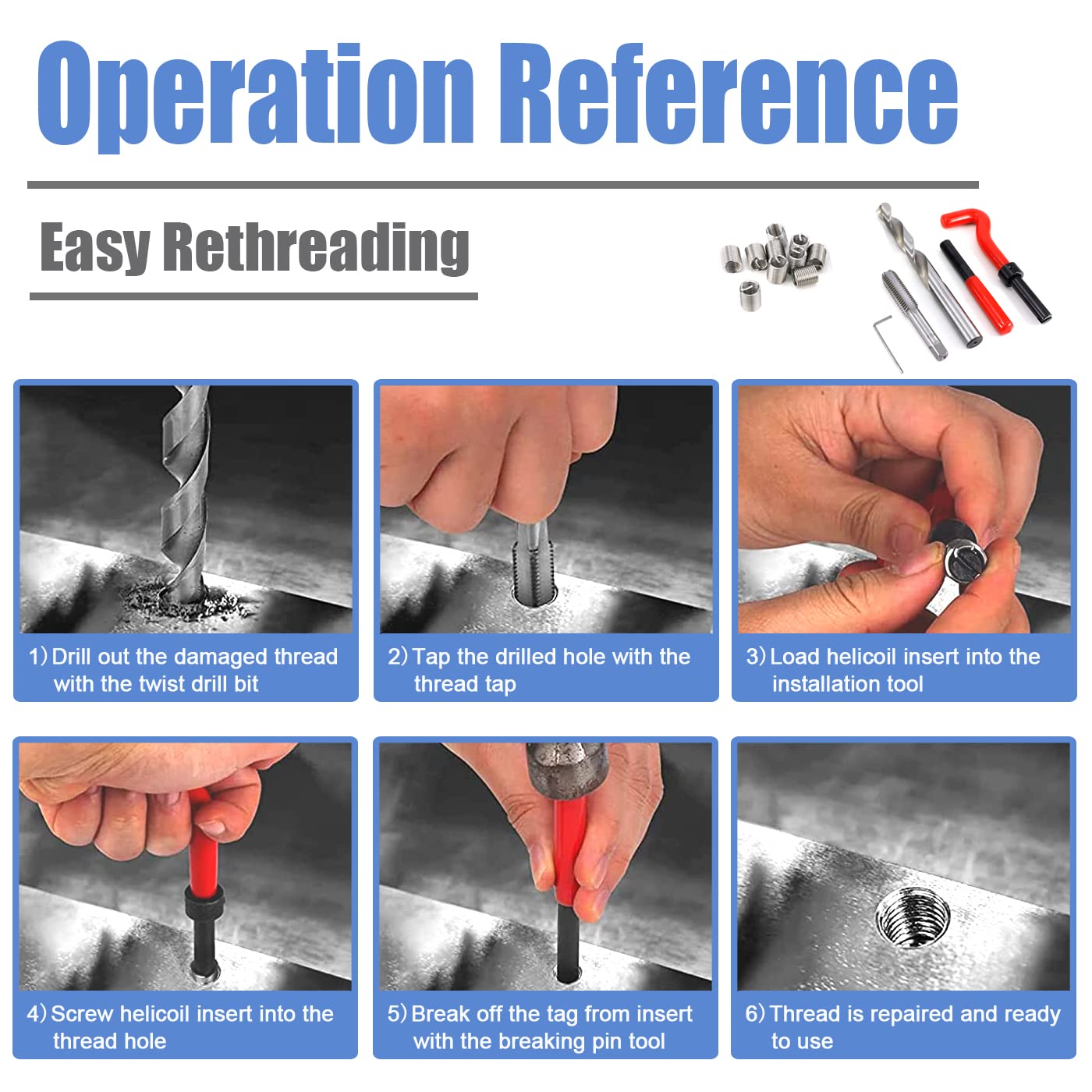 Operation Reference

Easy Rethreading

1) Drill out the damaged thread with the twist drill bit

2) Tap the drilled hole with the thread tap

3) Load helicoil insert into the installation tool

4) Screw helicoil insert into the thread hole

5) Break off the tag from insert with the breaking pin tool

6) Thread is repaired and ready to use