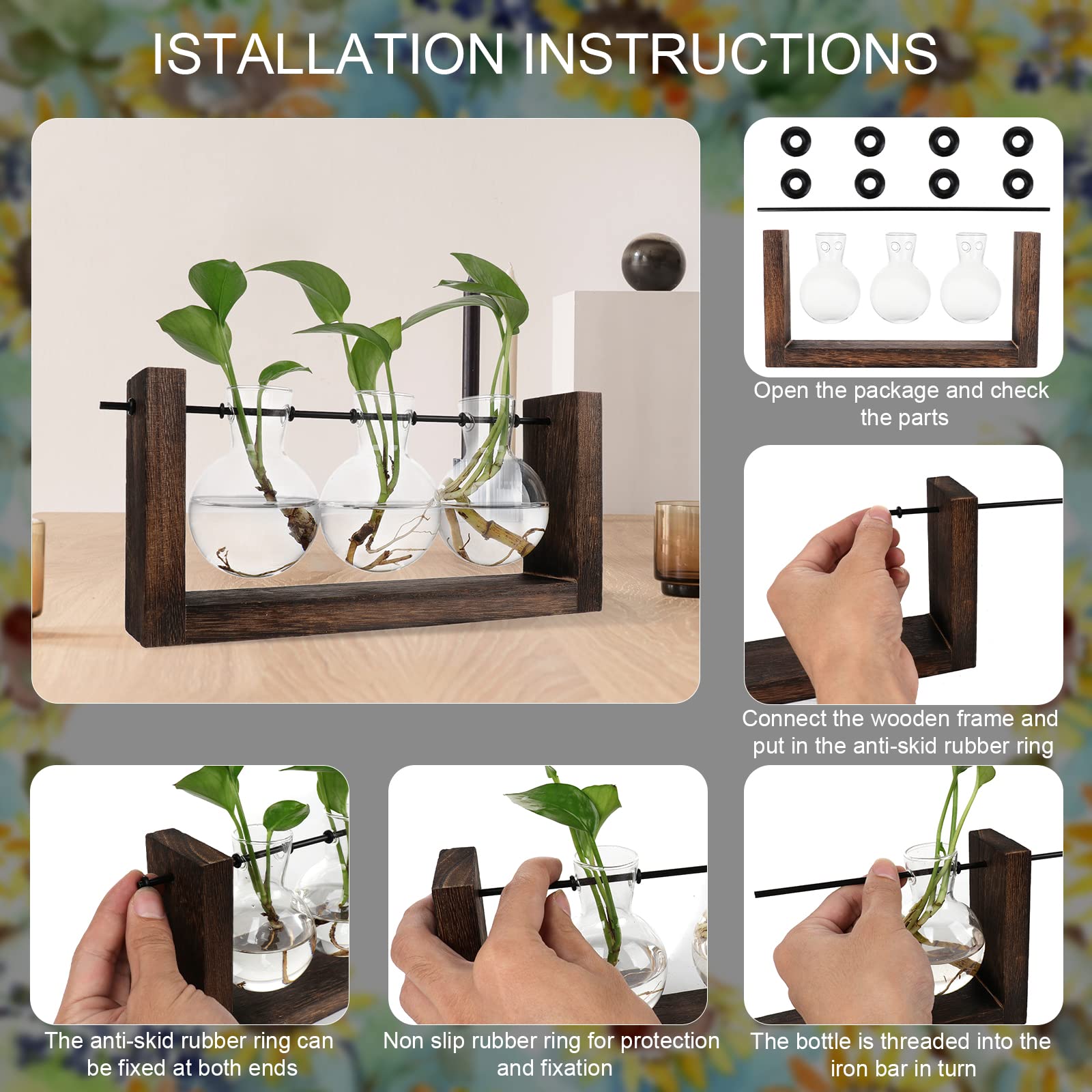 ISTALLATION INSTRUCTIONS

Open the package and check the parts

Connect the wooden frame and put in the anti-skid rubber ring

The anti-skid rubber ring can be fixed at both ends

Non slip rubber ring for protection and fixation

The bottle is threaded into the iron bar in turn