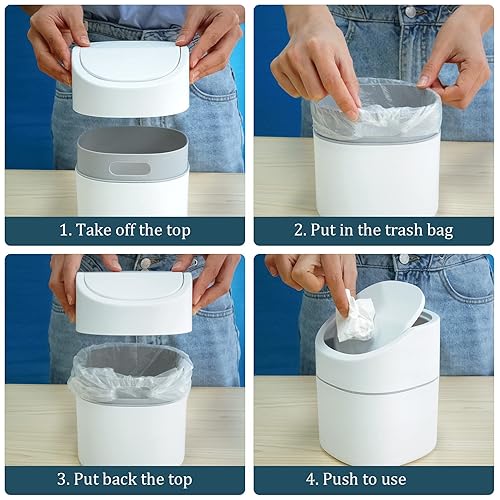 1. Take off the top

2. Put in the trash bag

3. Put back the top

4. Push to use