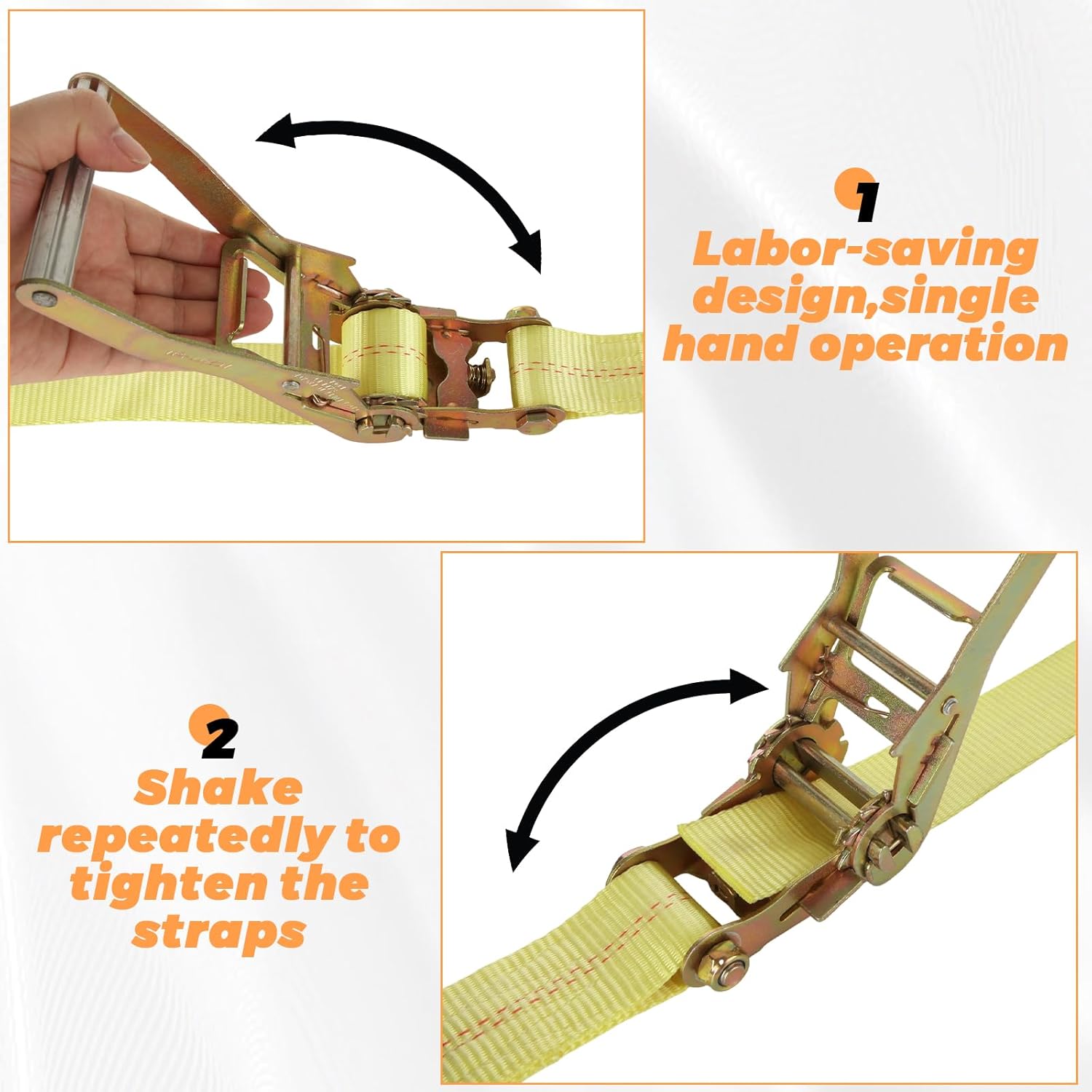 1

Labor-saving design,single hand operation

2

Shake repeatedly to tighten the straps