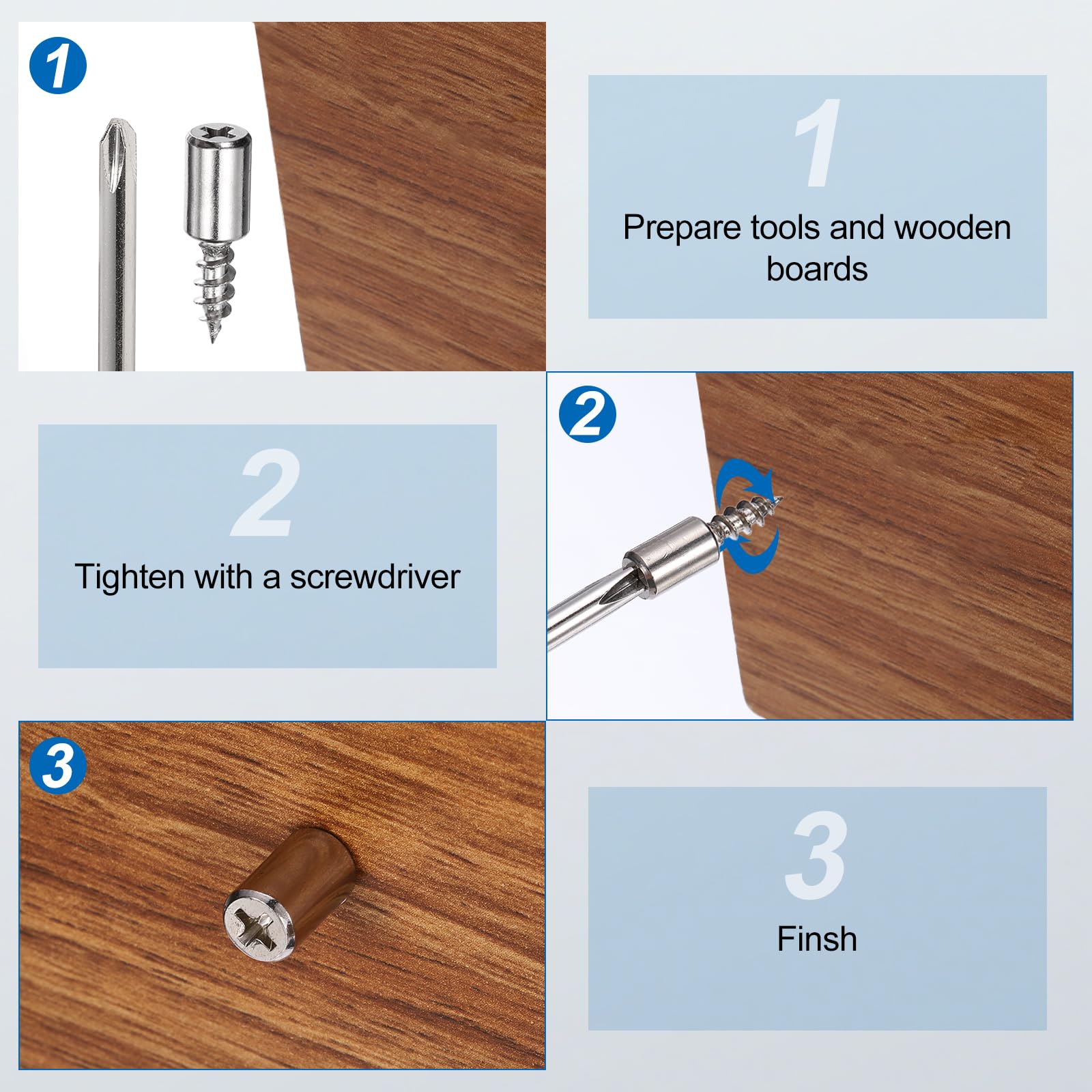 1

1
Prepare tools and wooden boards

2
Tighten with a screwdriver

2

3

3
Finsh