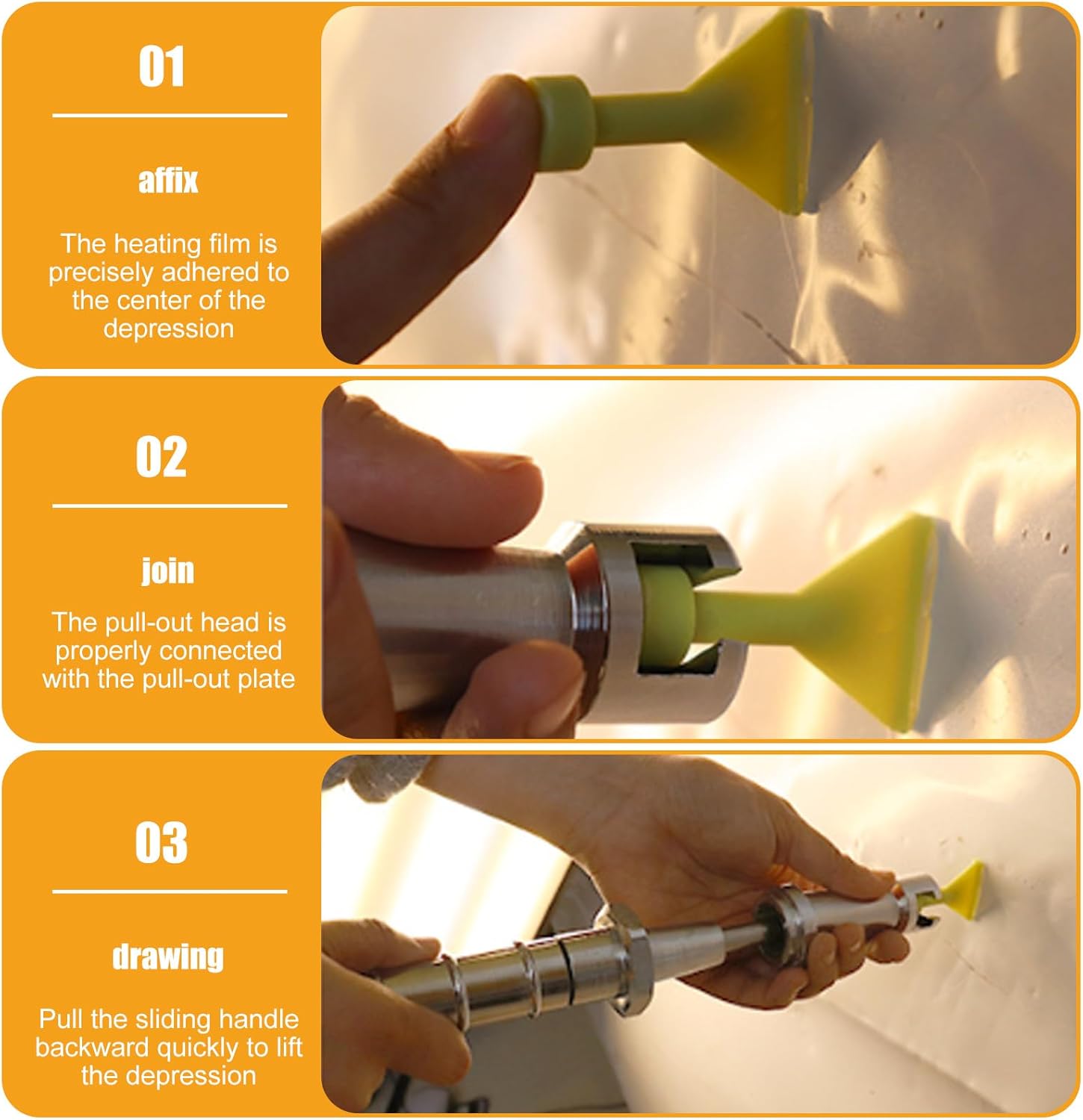 01

affix

The heating film is precisely adhered to the center of the depression

02

join

The pull-out head is properly connected with the pull-out plate

03

drawing

Pull the sliding handle backward quickly to lift the depression