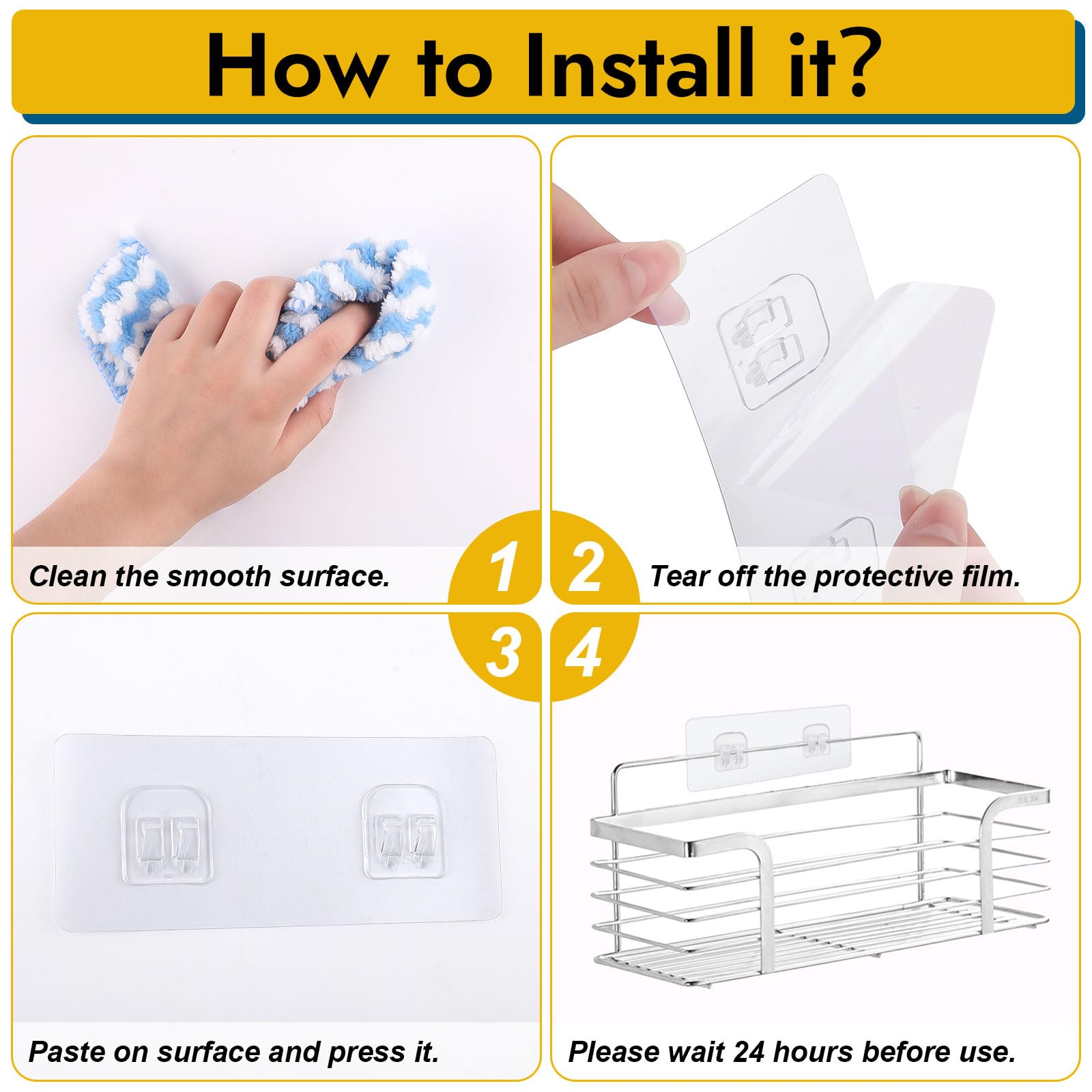 How to Install it?

Clean the smooth surface.

1

2

Tear off the protective film.

3

4

Paste on surface and press it.

Please wait 24 hours before use.