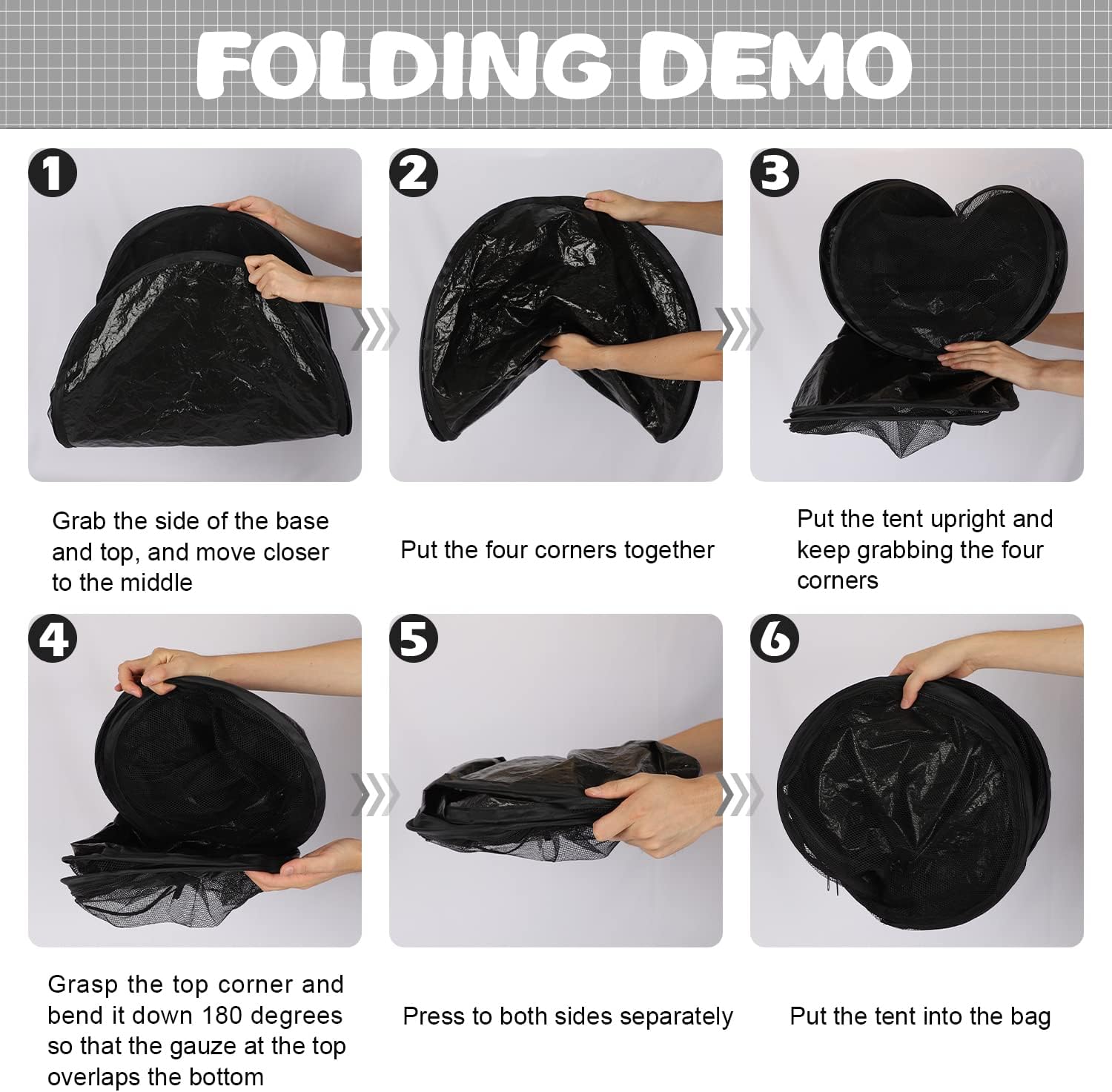 FOLDING DEMO

1

Grab the side of the base and top, and move closer to the middle

2

Put the four corners together

3

Put the tent upright and keep grabbing the four corners

4

Grasp the top corner and bend it down 180 degrees so that the gauze at the top overlaps the bottom

5

Press to both sides separately

6

Put the tent into the bag