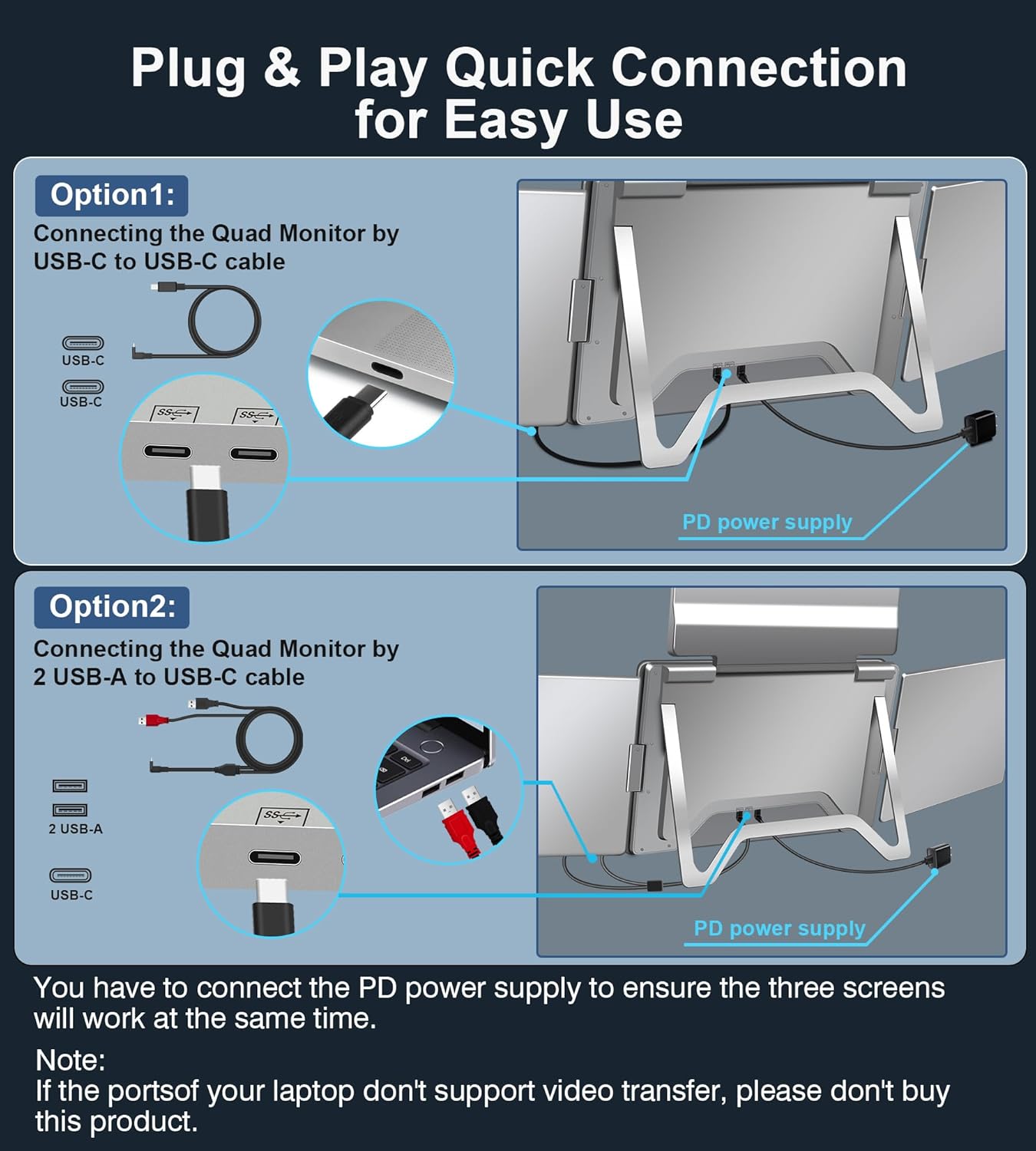 Plug & Play Quick Connection for Easy Use

Option1:

Connecting the Quad Monitor by USB-C to USB-C cable

USB-C

USB-C

SS

SS

PD power supply

Option2:

Connecting the Quad Monitor by 2 USB-A to USB-C cable

2 USB-A

USB-C

SS

PD power supply

You have to connect the PD power supply to ensure the three screens will work at the same time.

Note:
If the portsof your laptop don't support video transfer, please don't buy this product.